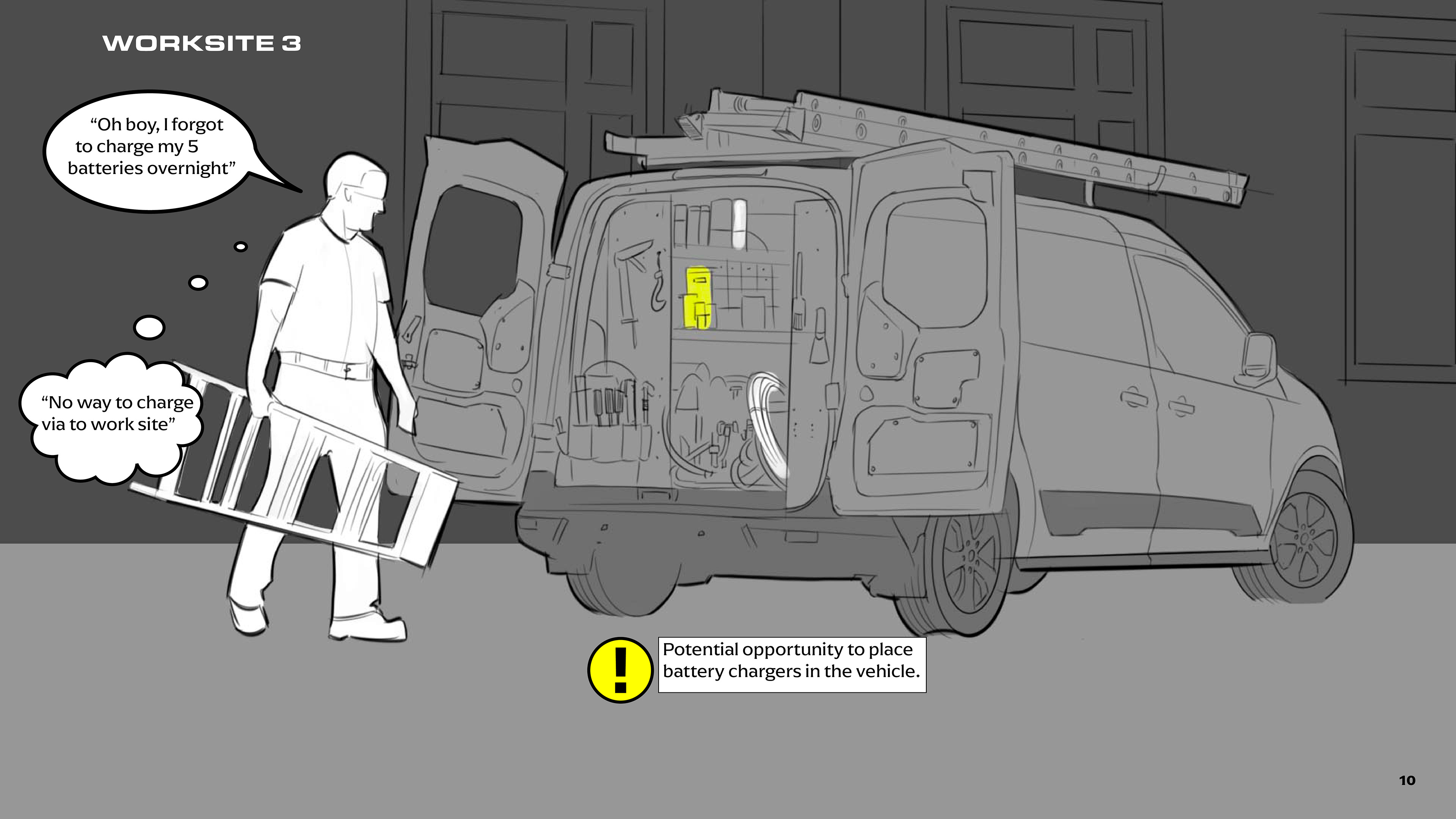 WORKSITE 3

“Oh boy, I forgot to charge my 5 batteries overnight”

“No way to charge via to work site”

!

Potential opportunity to place battery chargers in the vehicle.

10