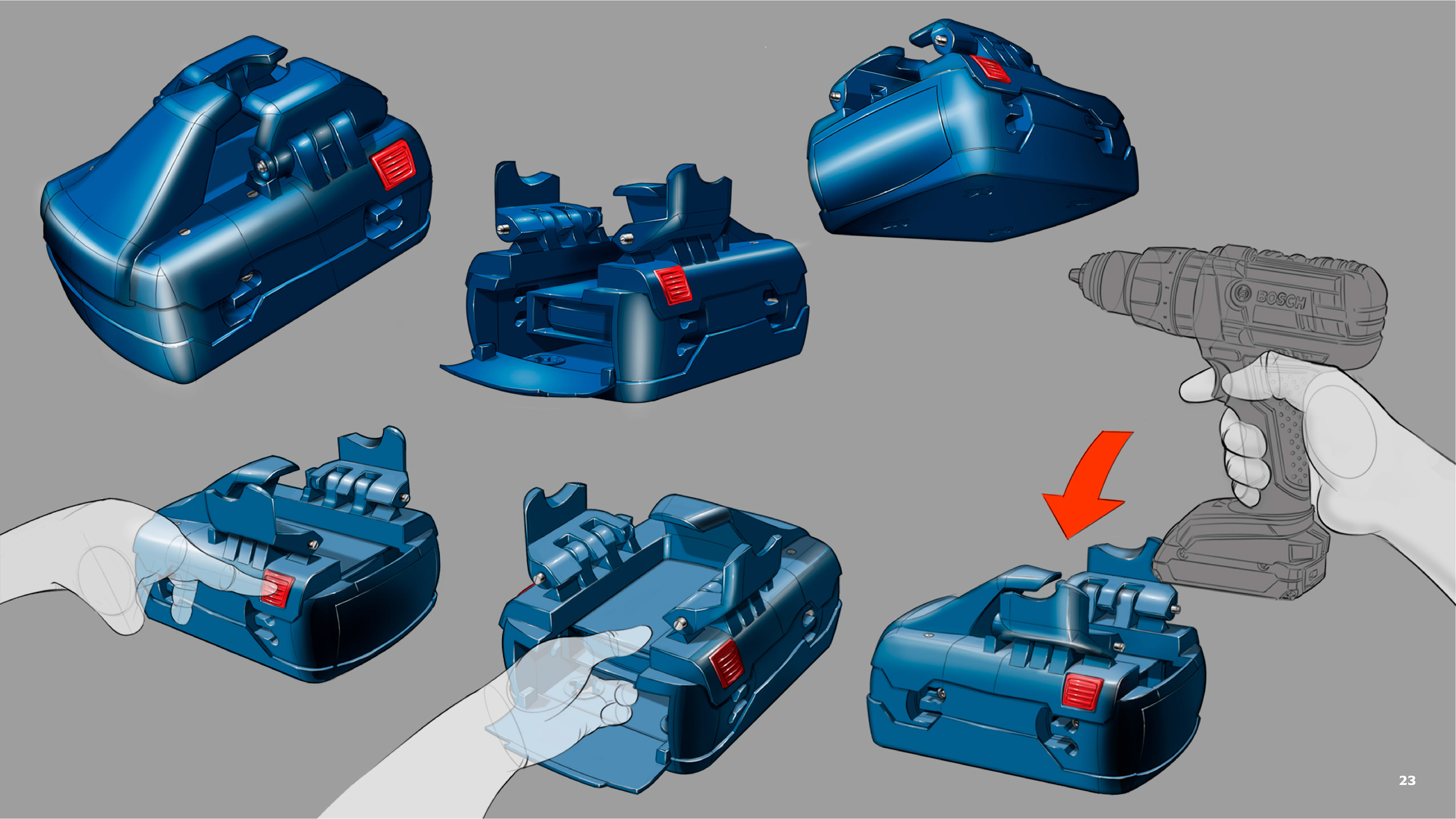 BOSCH

23