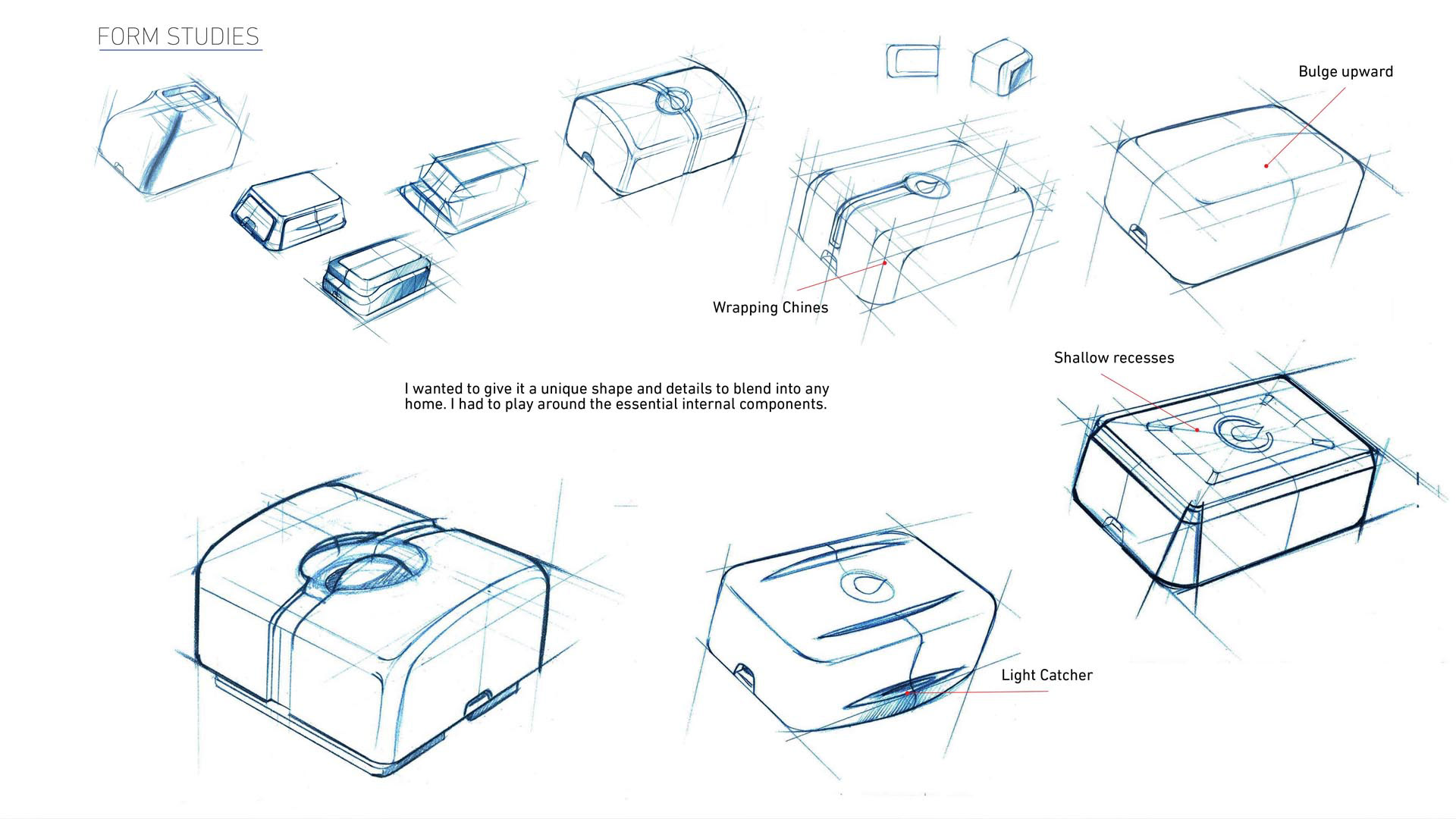 FORM STUDIES

Bulge upward

Wrapping Chines

Shallow recesses

I wanted to give it a unique shape and details to blend into any home. I had to play around the essential internal components.

Light Catcher