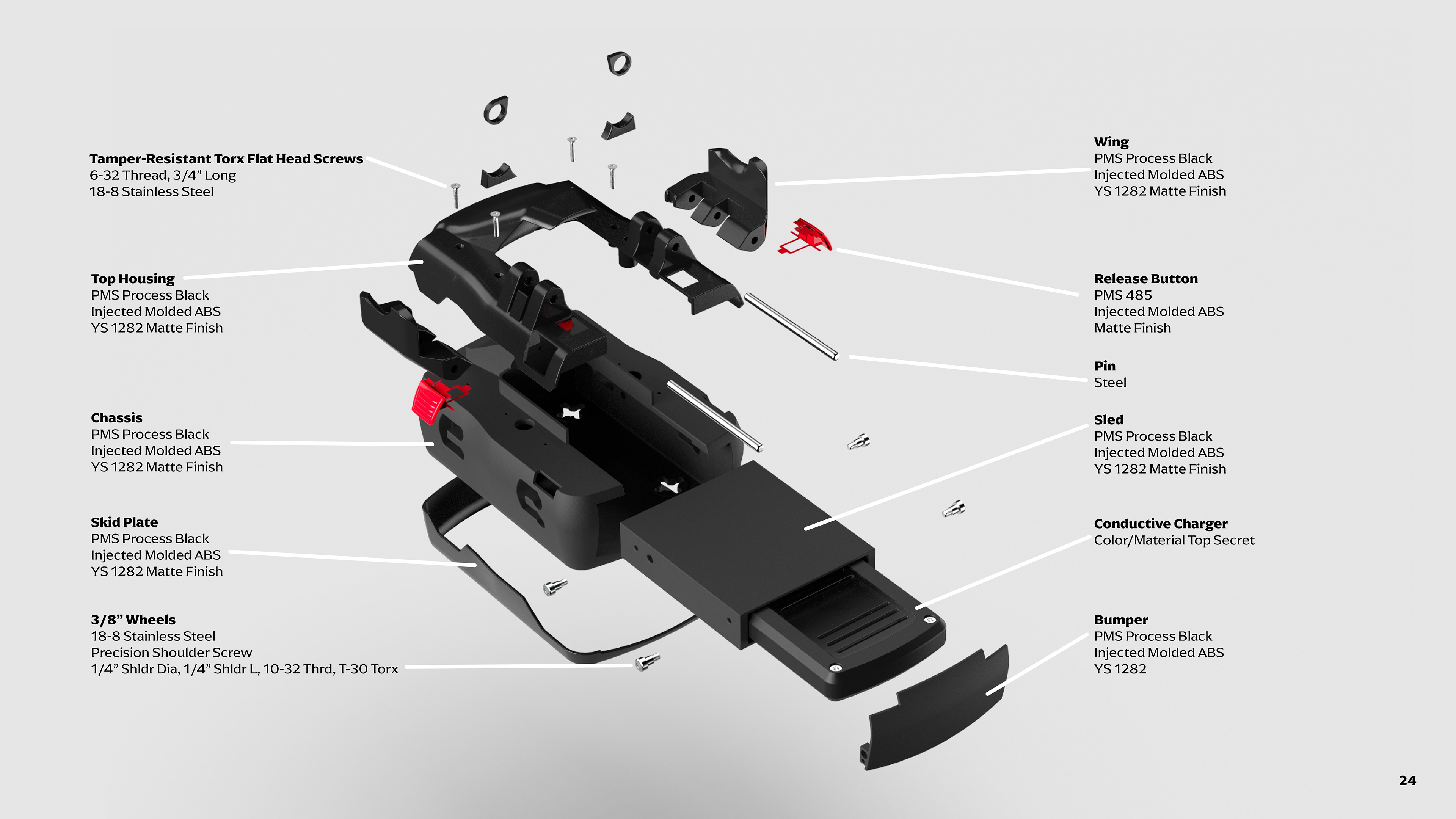 Tamper-Resistant Torx Flat Head Screws
6-32 Thread, 3/4” Long
18-8 Stainless Steel

Top Housing
PMS Process Black
Injected Molded ABS
YS 1282 Matte Finish

Chassis
PMS Process Black
Injected Molded ABS
YS 1282 Matte Finish

Skid Plate
PMS Process Black
Injected Molded ABS
YS 1282 Matte Finish

3/8” Wheels
18-8 Stainless Steel
Precision Shoulder Screw
1/4” Shldr Dia, 1/4” Shldr L, 10-32 Thrd, T-30 Torx

Wing
PMS Process Black
Injected Molded ABS
YS 1282 Matte Finish

Release Button
PMS 485
Injected Molded ABS
Matte Finish

Pin
Steel

Sled
PMS Process Black
Injected Molded ABS
YS 1282 Matte Finish

Conductive Charger
Color/Material Top Secret

Bumper
PMS Process Black
Injected Molded ABS
YS 1282

24