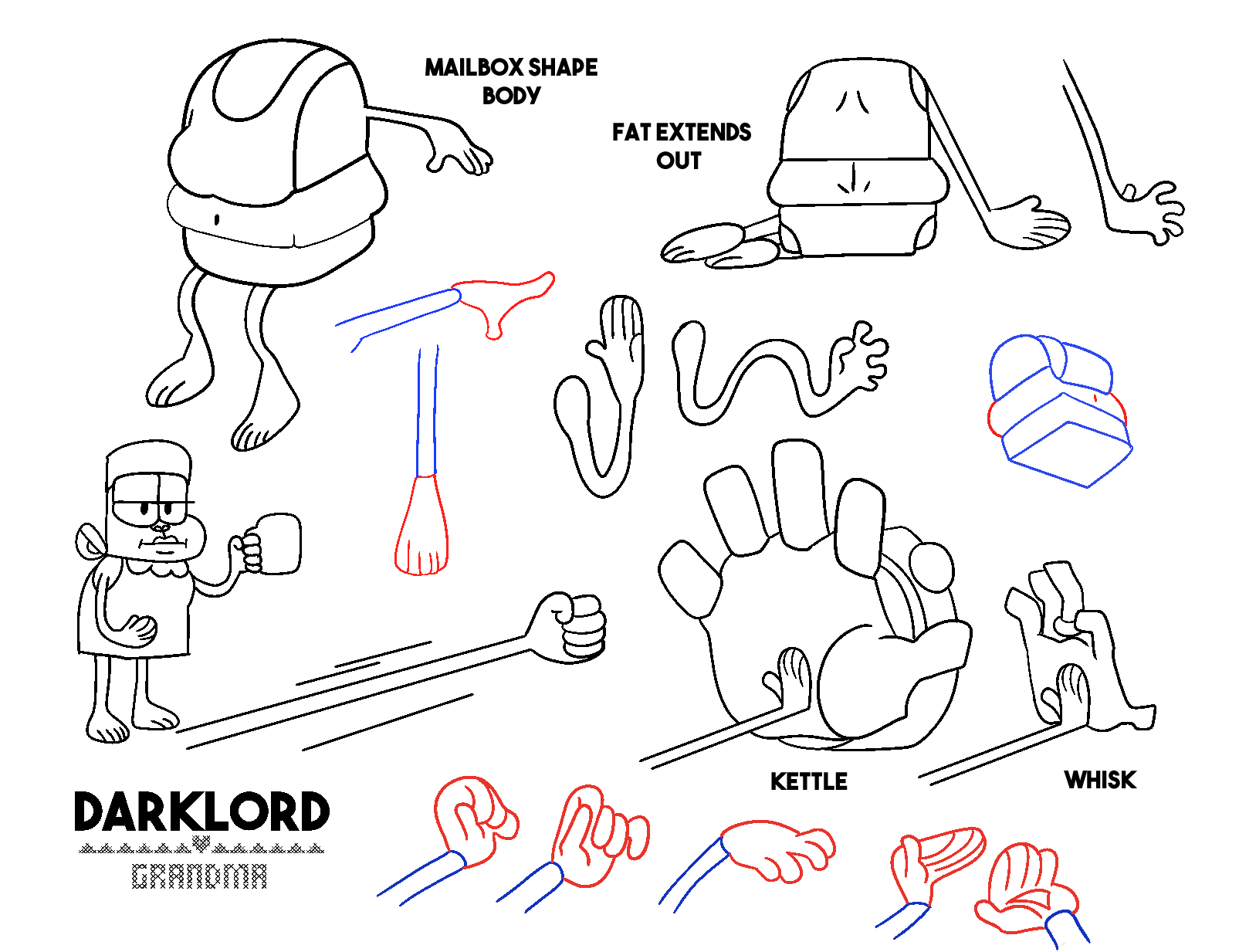 MAILBOX SHAPE BODY

FAT EXTENDS OUT

KETTLE

WHISK

DARKLORD

GRANDMA