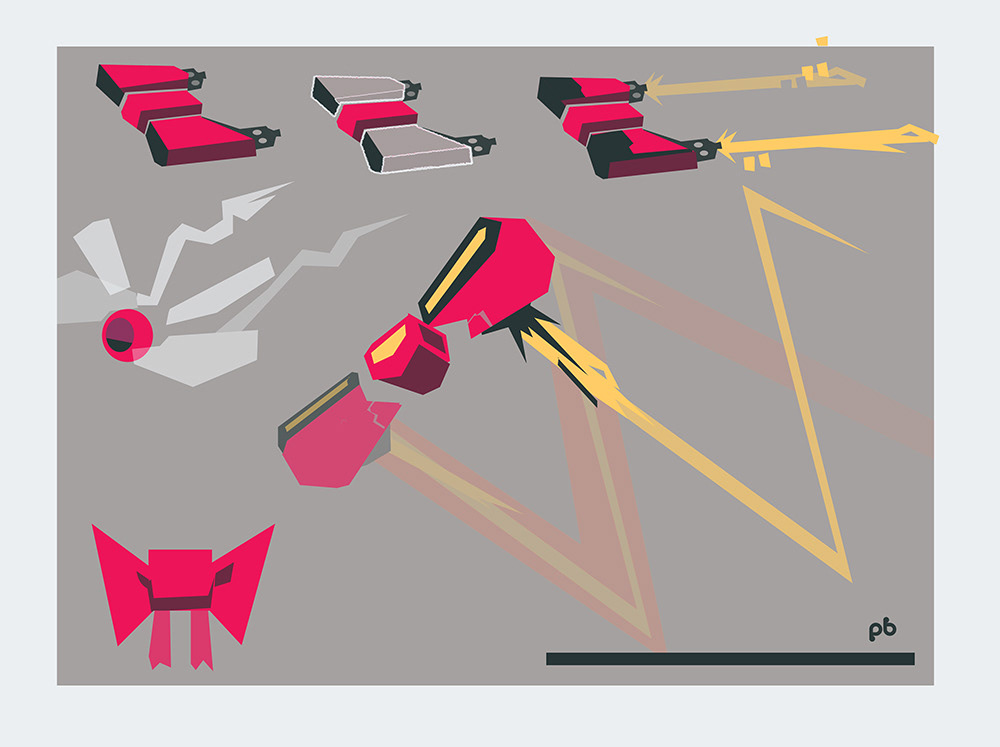 pb