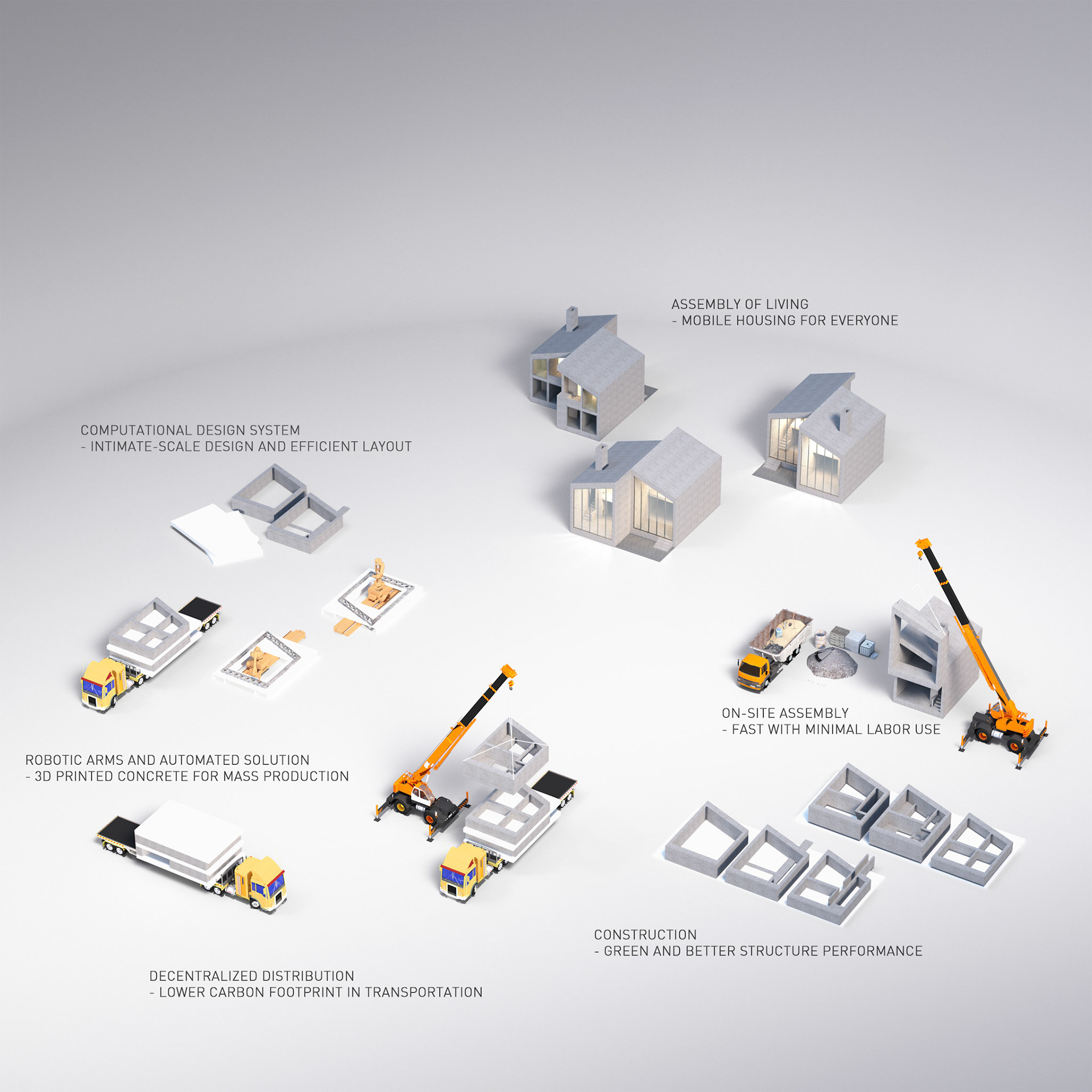 ASSEMBLY OF LIVING
- MOBILE HOUSING FOR EVERYONE

COMPUTATIONAL DESIGN SYSTEM
- INTIMATE-SCALE DESIGN AND EFFICIENT LAYOUT

ON-SITE ASSEMBLY
- FAST WITH MINIMAL LABOR USE

ROBOTIC ARMS AND AUTOMATED SOLUTION
- 3D PRINTED CONCRETE FOR MASS PRODUCTION

CONSTRUCTION
- GREEN AND BETTER STRUCTURE PERFORMANCE

DECENTRALIZED DISTRIBUTION
- LOWER CARBON FOOTPRINT IN TRANSPORTATION