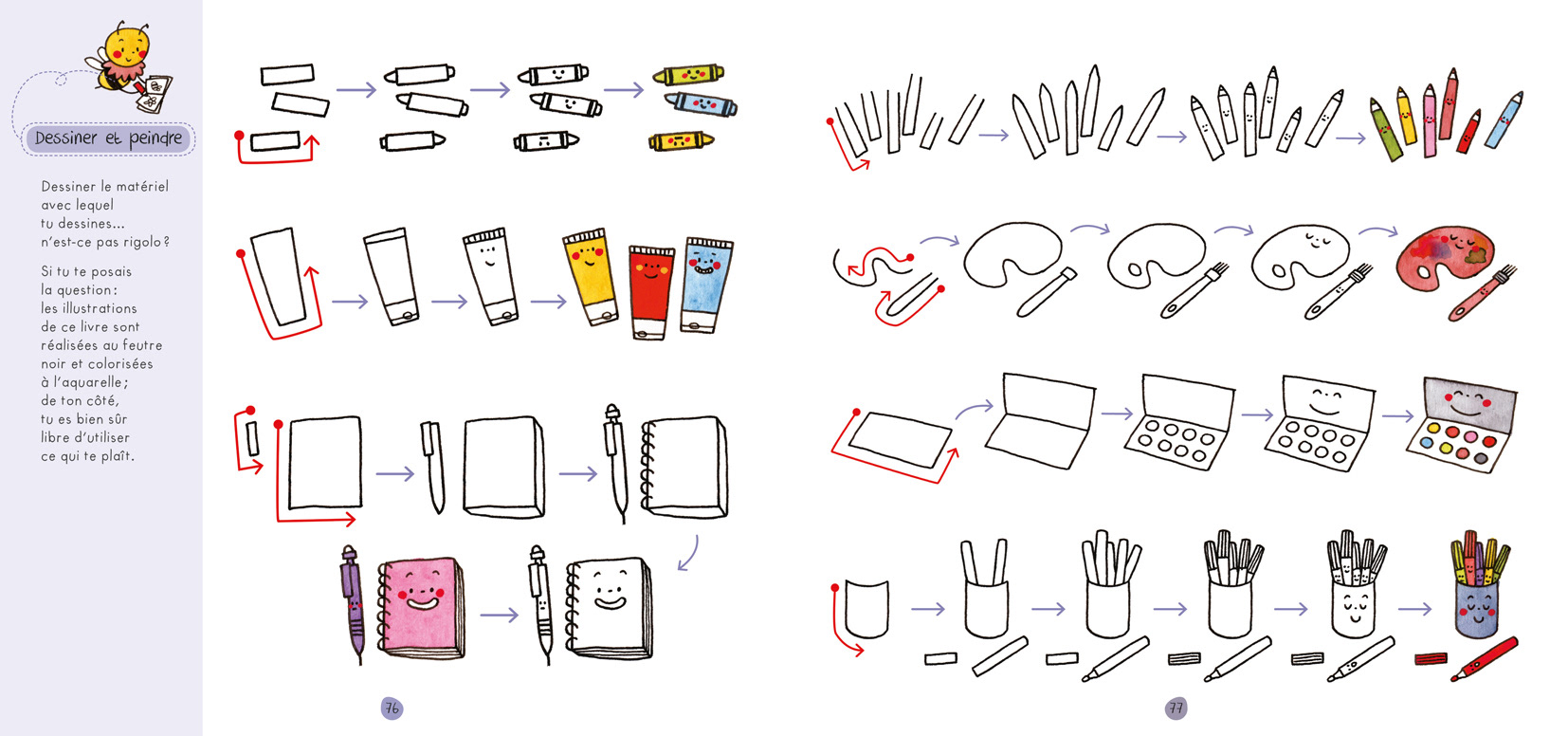 Dessiner et peindre

Dessiner le matériel avec lequel tu dessines… n'est-ce pas rigolo ?

Si tu te posais la question : les illustrations de ce livre sont réalisées au feutre noir et colorisées à l'aquarelle ; de ton côté, tu es bien sûr libre d'utiliser ce qui te plaît.

76

77