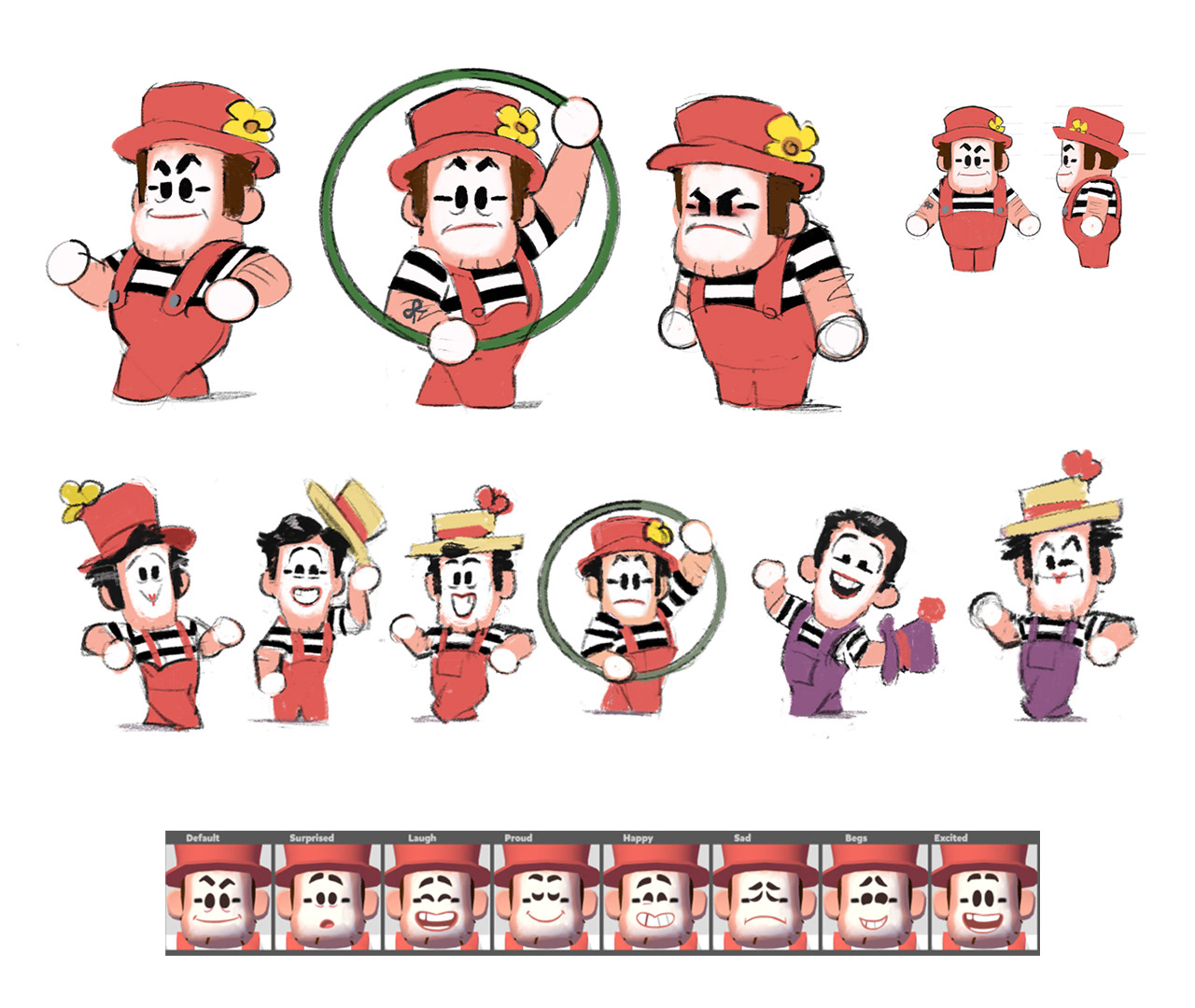 Default Surprised Laugh Proud Happy Sad Begs Excited