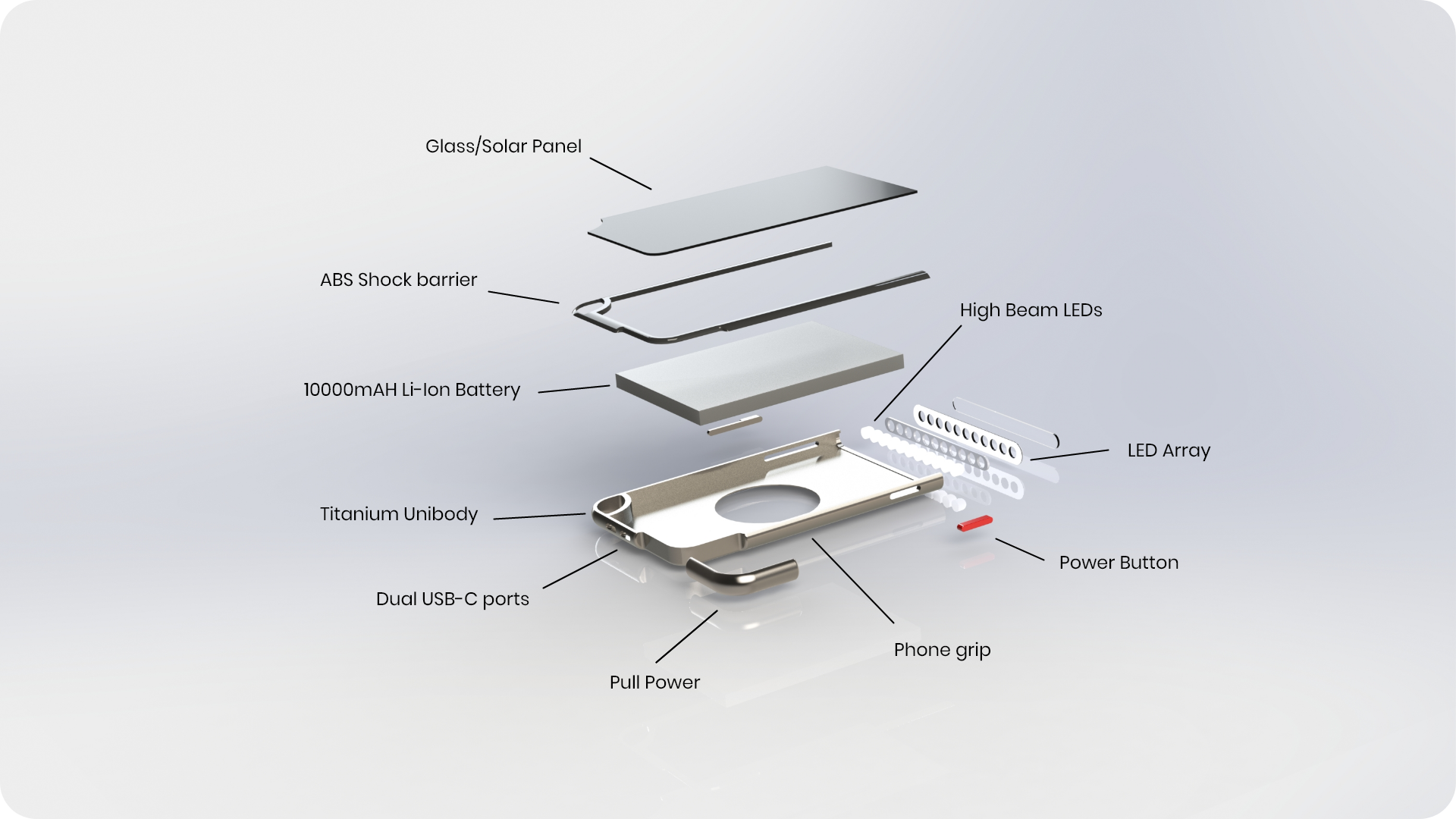 Glass/Solar Panel

ABS Shock barrier

High Beam LEDs

10000mAH Li-Ion Battery

LED Array

Titanium Unibody

Power Button

Dual USB-C ports

Phone grip

Pull Power