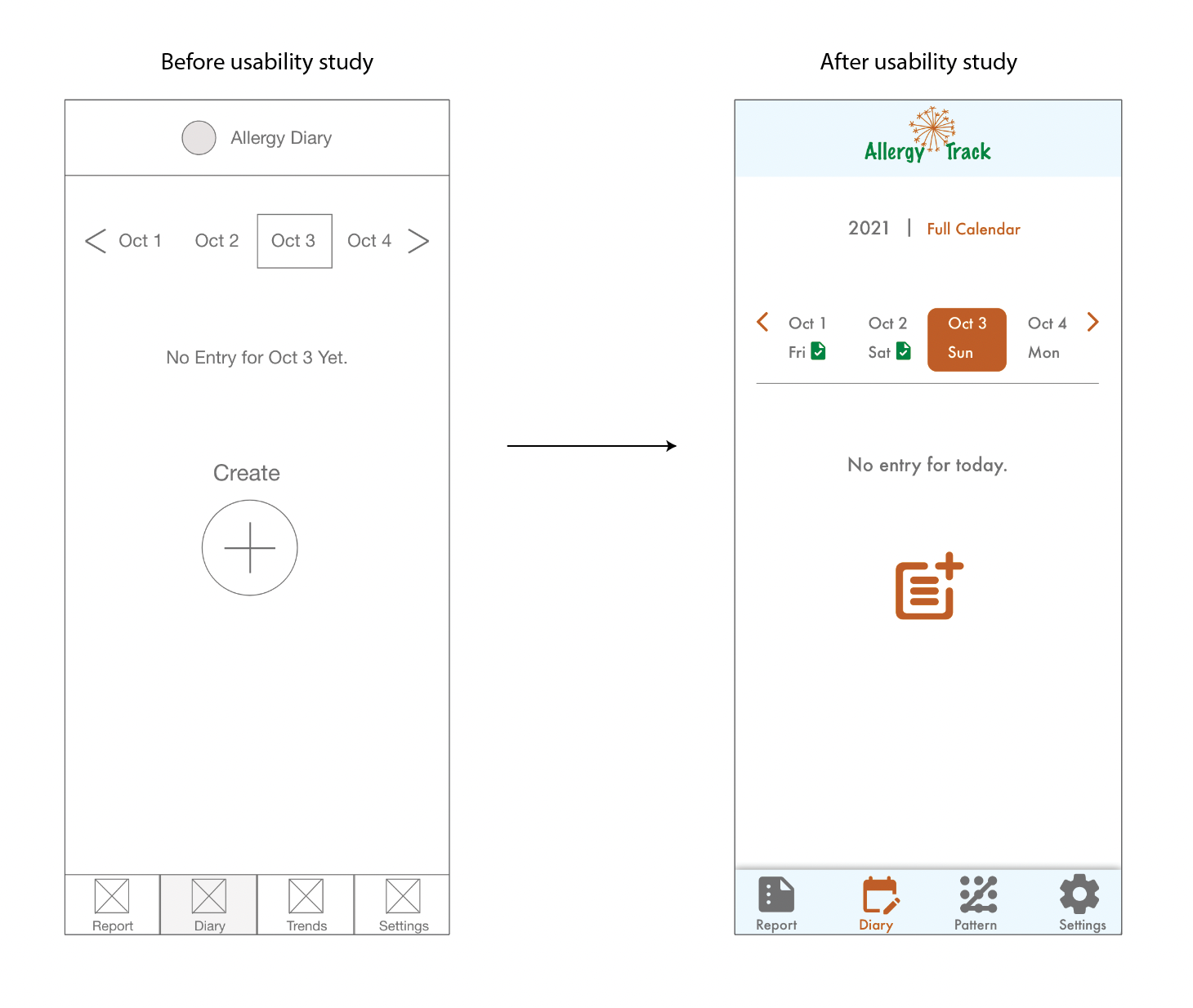 Before usability study

Allergy Diary

Oct 1 Oct 2 Oct 3 Oct 4

No Entry for Oct 3 Yet.

Create

Report Diary Trends Settings

After usability study

Allergy Track

2021 | Full Calendar

Oct 1 Fri
Oct 2 Sat
Oct 3 Sun
Oct 4 Mon

No entry for today.

Report Diary Pattern Settings