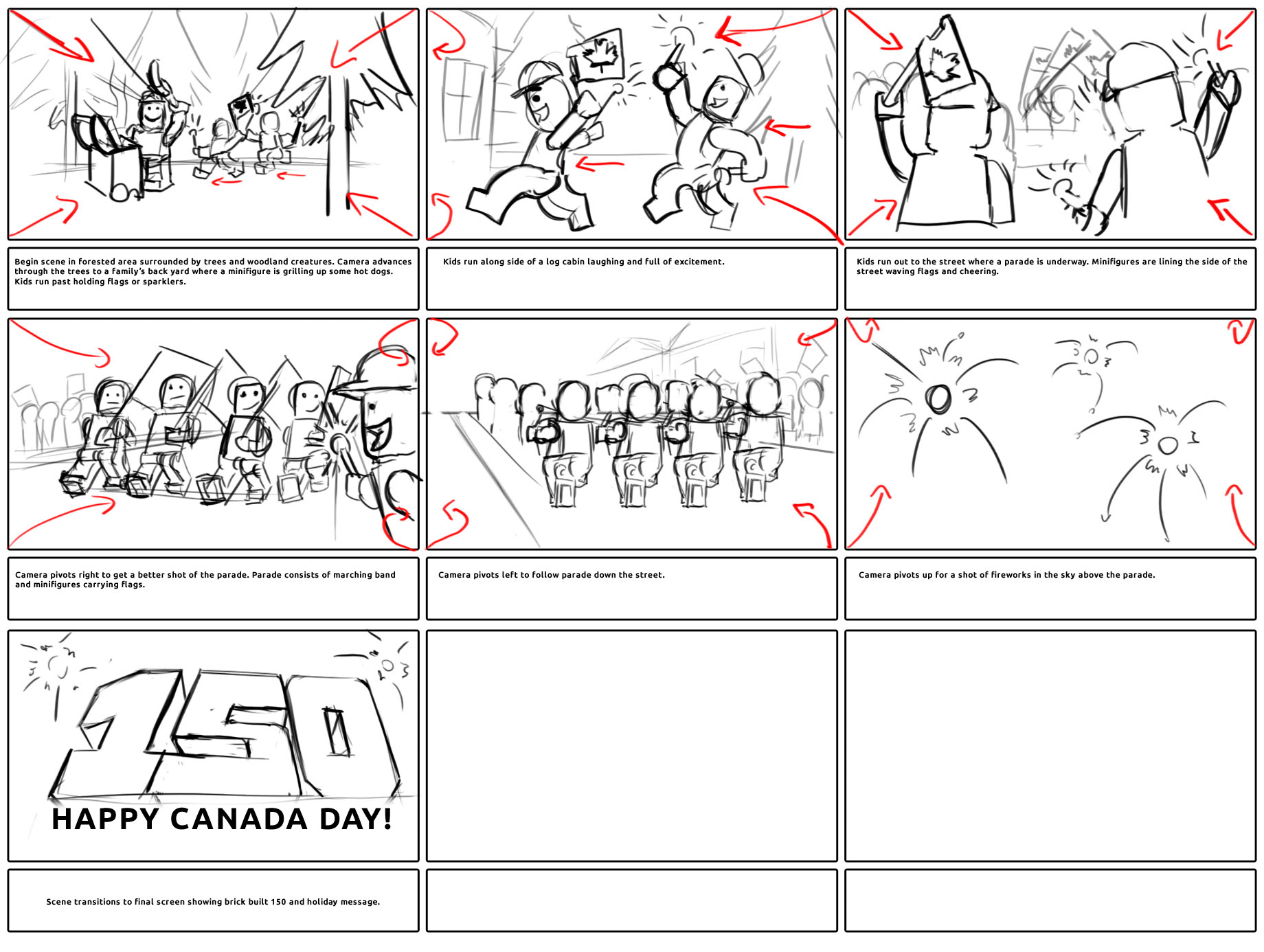 Begin scene in forested area surrounded by trees and woodland creatures. Camera advances through the trees to a family's back yard where a minifigure is grilling up some hot dogs. Kids run past holding flags or sparklers.

Kids run along side of a log cabin laughing and full of excitement.

Kids run out to the street where a parade is underway. Minifigures are lining the side of the street waving flags and cheering.

Camera pivots right to get a better shot of the parade. Parade consists of marching band and minifigures carrying flags.

Camera pivots left to follow parade down the street.

Camera pivots up for a shot of fireworks in the sky above the parade.

150

HAPPY CANADA DAY!

Scene transitions to final screen showing brick built 150 and holiday message.