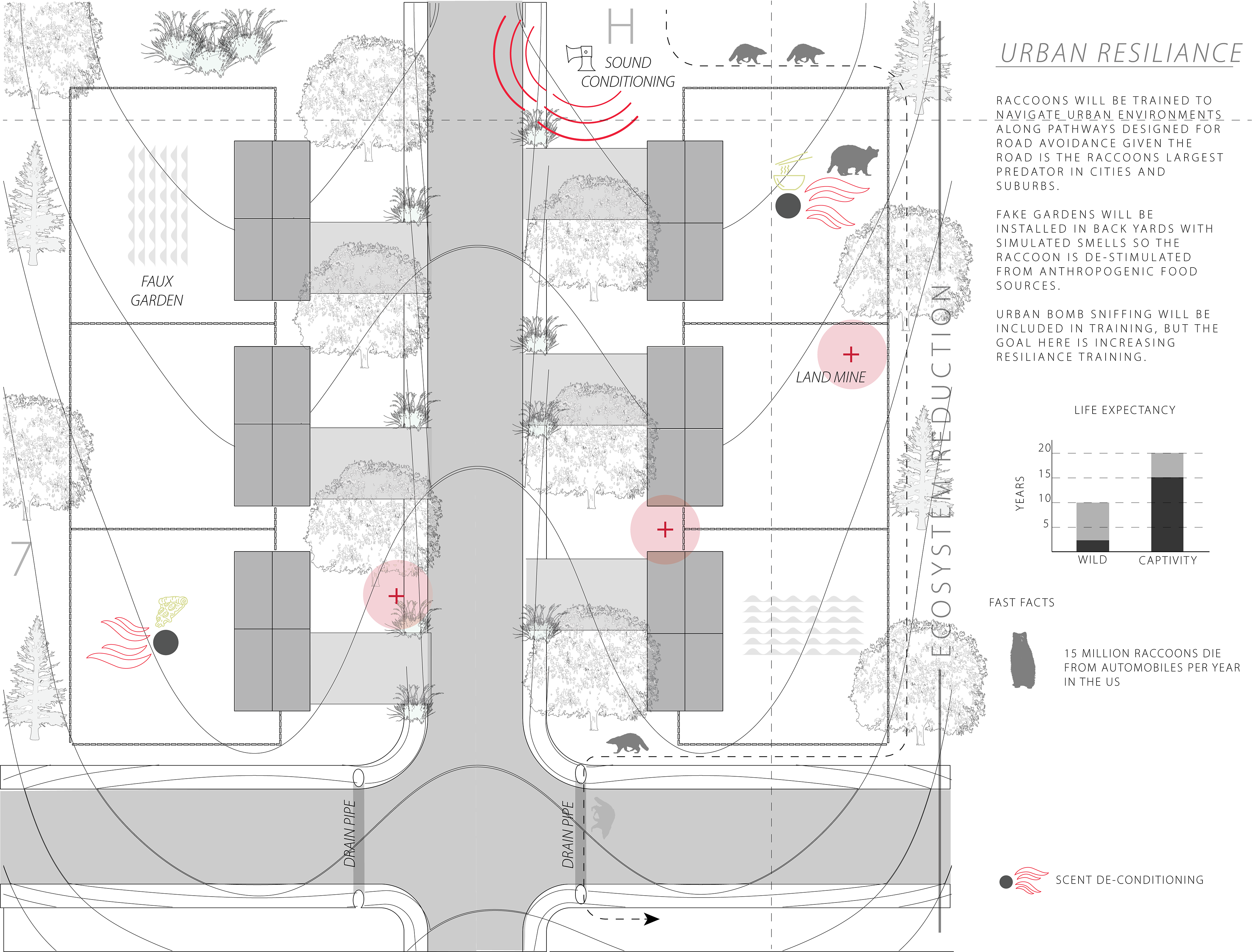 H

SOUND CONDITIONING

FAUX GARDEN

LAND MINE

7

DRAIN PIPE

DRAIN PIPE

ECOSYSTEM REDUCTION

URBAN RESILIANCE

RACCOONS WILL BE TRAINED TO NAVIGATE URBAN ENVIRONMENTS ALONG PATHWAYS DESIGNED FOR ROAD AVOIDANCE GIVEN THE ROAD IS THE RACCOONS LARGEST PREDATOR IN CITIES AND SUBURBS.

FAKE GARDENS WILL BE INSTALLED IN BACK YARDS WITH SIMULATED SMELLS SO THE RACCOON IS DE-STIMULATED FROM ANTHROPOGENIC FOOD SOURCES.

URBAN BOMB SNIFFING WILL BE INCLUDED IN TRAINING, BUT THE GOAL HERE IS INCREASING RESILIANCE TRAINING.

LIFE EXPECTANCY

YEARS

20
15
10
5

WILD
CAPTIVITY

FAST FACTS

15 MILLION RACCOONS DIE FROM AUTOMOBILES PER YEAR IN THE US

SCENT DE-CONDITIONING