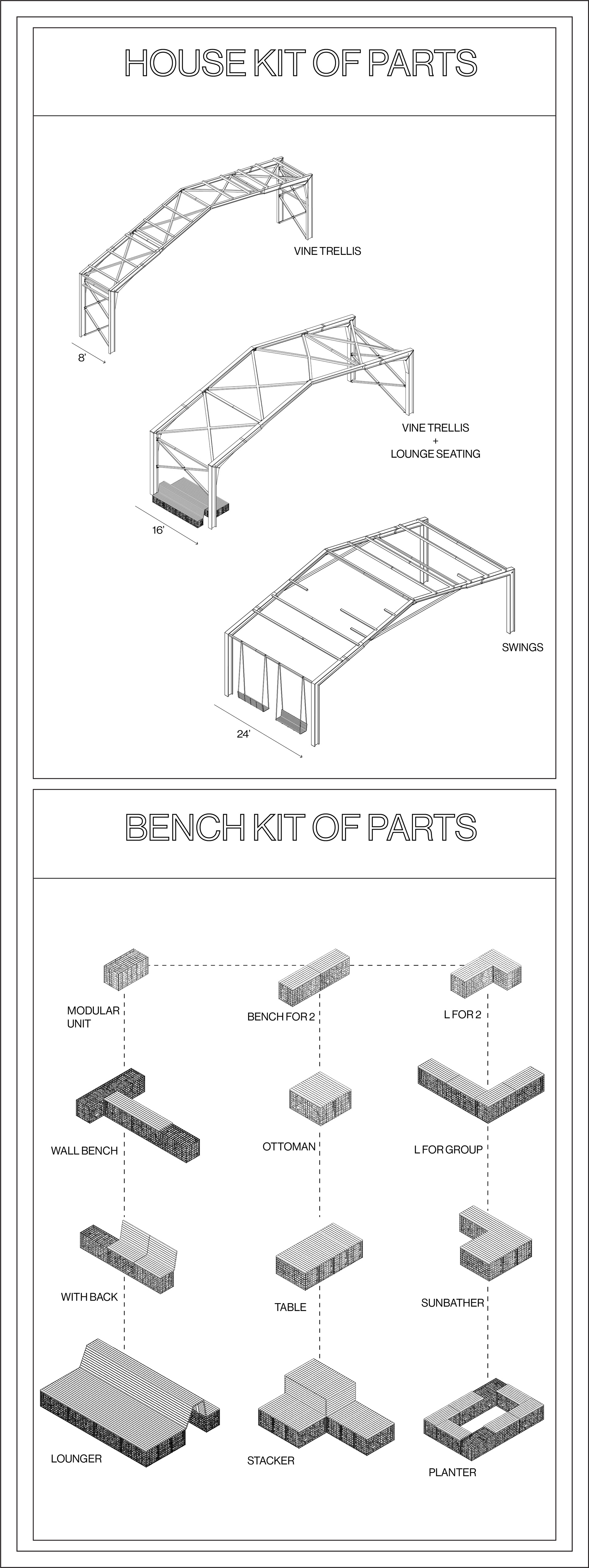 HOUSE KIT OF PARTS

VINE TRELLIS

8'

VINE TRELLIS
+
LOUNGE SEATING

16'

SWINGS

24'

BENCH KIT OF PARTS

MODULAR UNIT

BENCH FOR 2

L FOR 2

WALL BENCH

OTTOMAN

L FOR GROUP

WITH BACK

TABLE

SUNBATHER

LOUNGER

STACKER

PLANTER