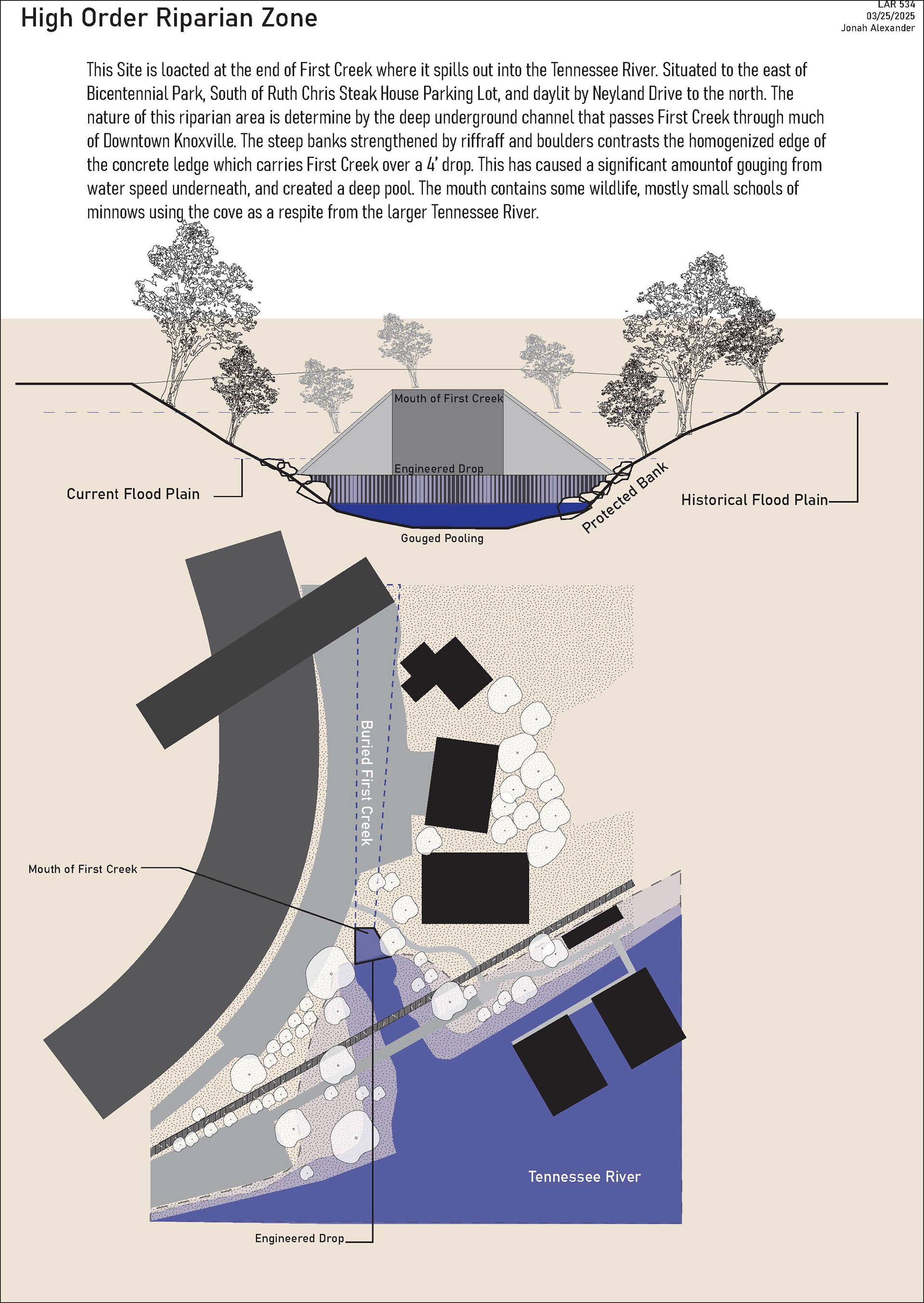 High Order Riparian Zone

LAR 534
03/25/2025
Jonah Alexander

This Site is loacted at the end of First Creek where it spills out into the Tennessee River. Situated to the east of Bicentennial Park, South of Ruth Chris Steak House Parking Lot, and daylit by Neyland Drive to the north. The nature of this riparian area is determine by the deep underground channel that passes First Creek through much of Downtown Knoxville. The steep banks strengthened by riffraff and boulders contrasts the homogenized edge of the concrete ledge which carries First Creek over a 4' drop. This has caused a significant amountof gouging from water speed underneath, and created a deep pool. The mouth contains some wildlife, mostly small schools of minnows using the cove as a respite from the larger Tennessee River.

Mouth of First Creek

Engineered Drop

Current Flood Plain

Protected Bank

Historical Flood Plain

Gouged Pooling

Buried First Creek

Mouth of First Creek

Tennessee River

Engineered Drop