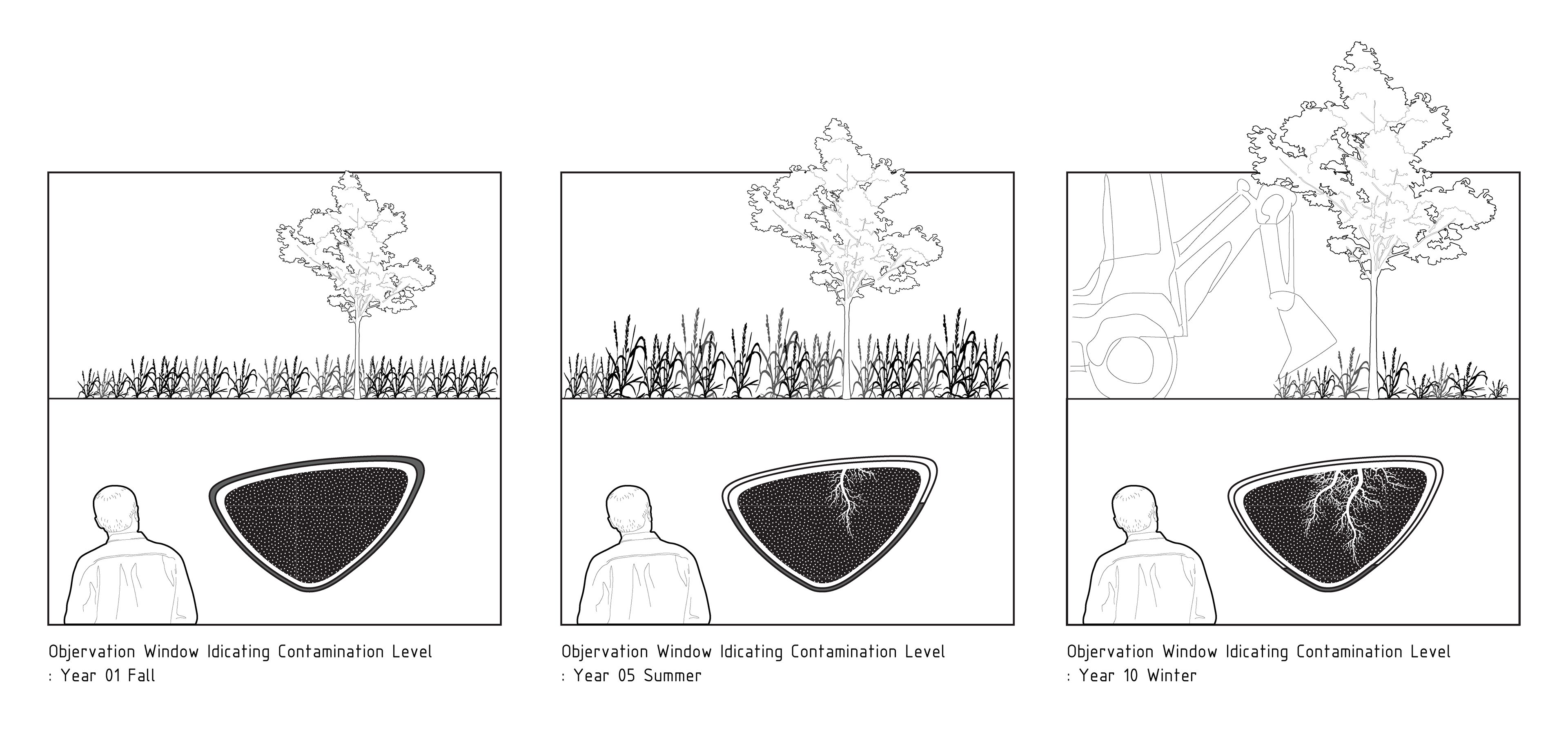 Objervation Window Idicating Contamination Level
: Year 01 Fall

Objervation Window Idicating Contamination Level
: Year 05 Summer

Objervation Window Idicating Contamination Level
: Year 10 Winter