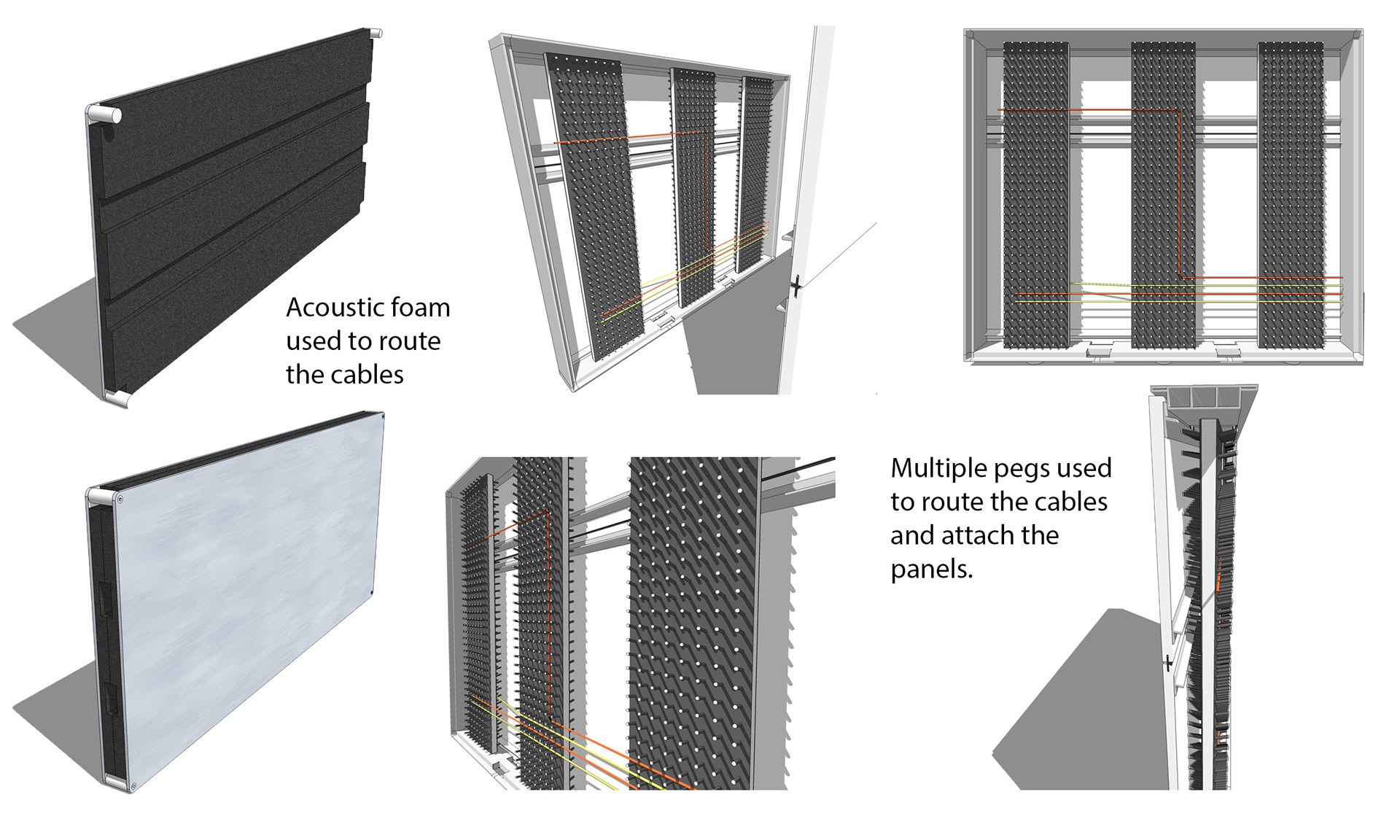 Acoustic foam used to route the cables

Multiple pegs used to route the cables and attach the panels.