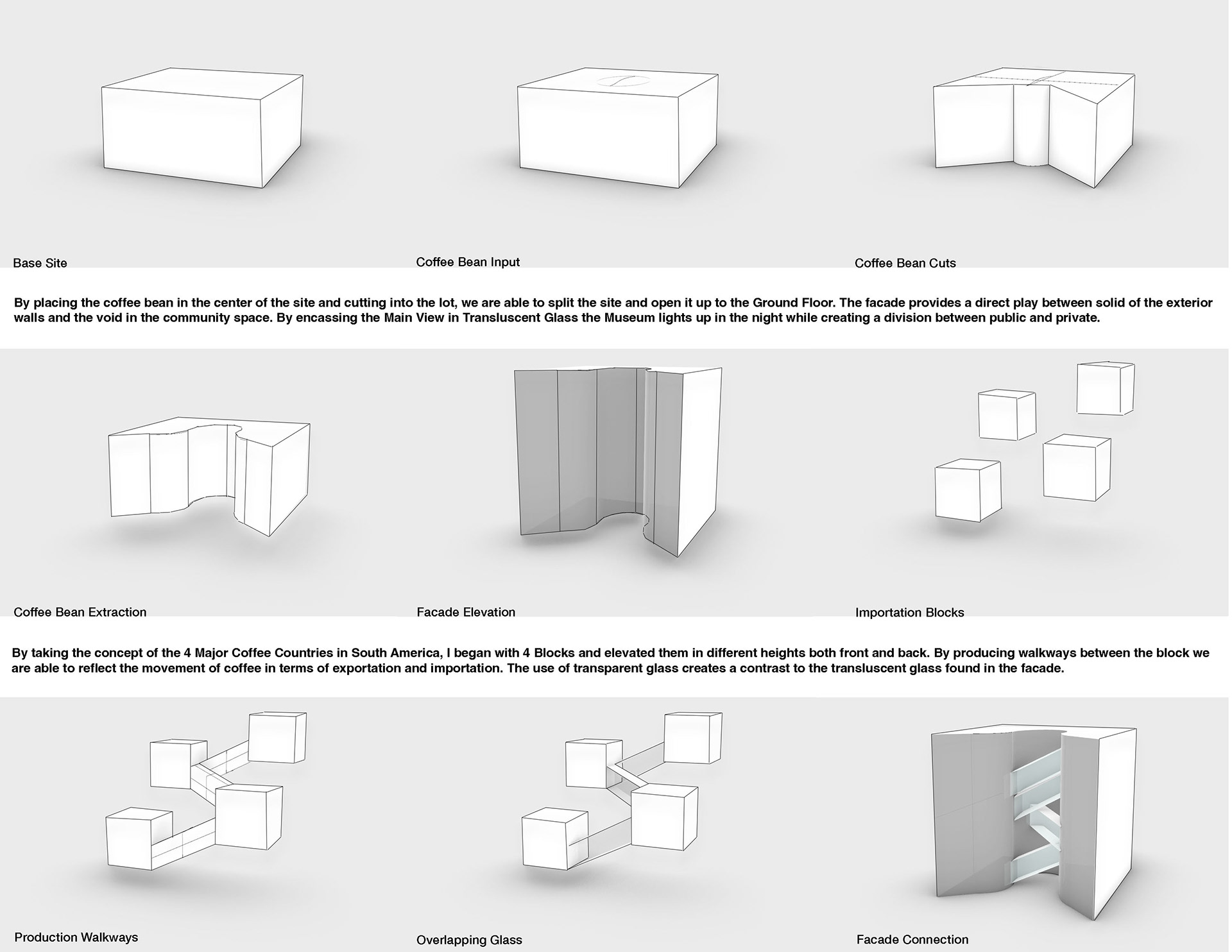 Base Site

Coffee Bean Input

Coffee Bean Cuts

By placing the coffee bean in the center of the site and cutting into the lot, we are able to split the site and open it up to the Ground Floor. The facade provides a direct play between solid of the exterior walls and the void in the community space. By encassing the Main View in Transluscent Glass the Museum lights up in the night while creating a division between public and private.

Coffee Bean Extraction

Facade Elevation

Importation Blocks

By taking the concept of the 4 Major Coffee Countries in South America, I began with 4 Blocks and elevated them in different heights both front and back. By producing walkways between the block we are able to reflect the movement of coffee in terms of exportation and importation. The use of transparent glass creates a contrast to the transluscent glass found in the facade.

Production Walkways

Overlapping Glass

Facade Connection