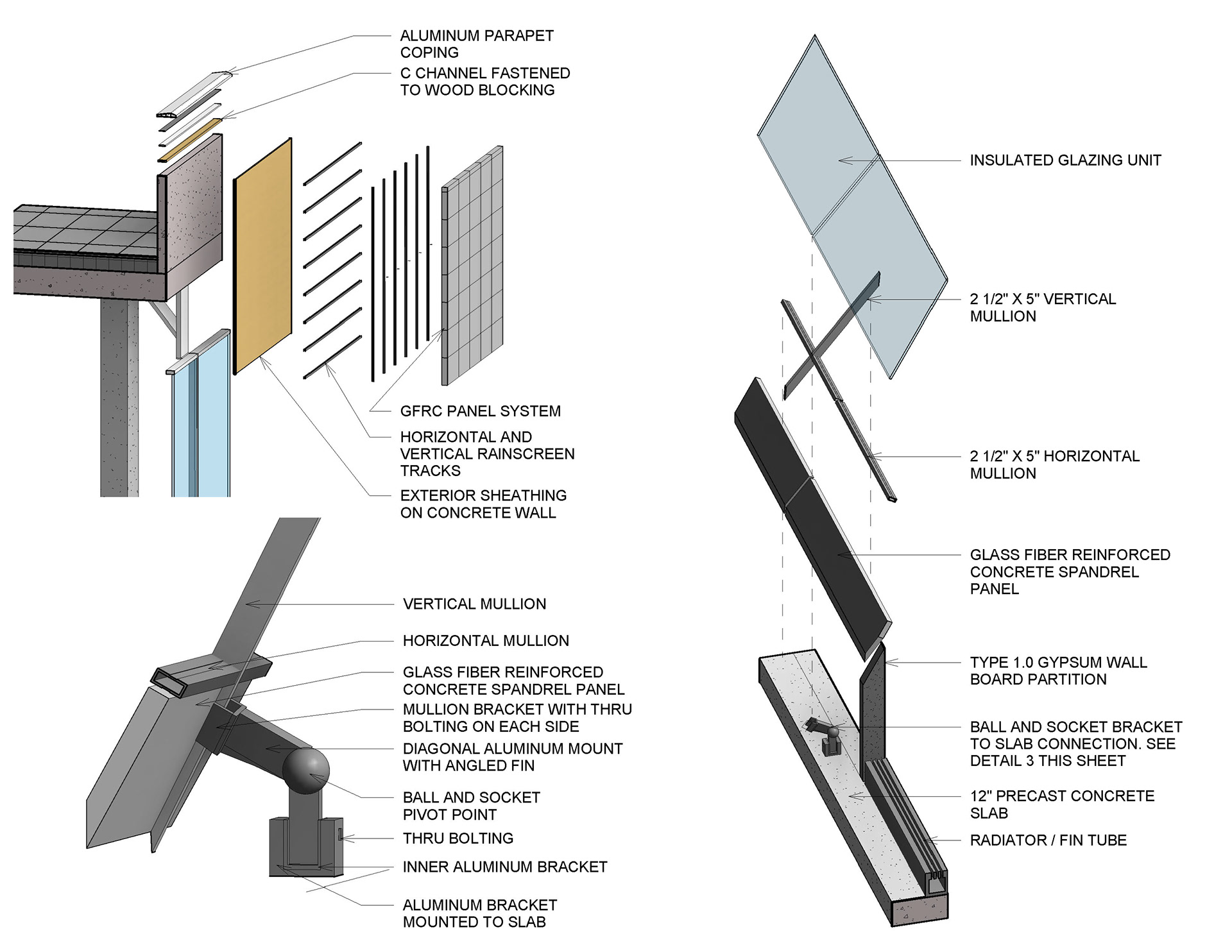 ALUMINUM PARAPET COPING

C CHANNEL FASTENED TO WOOD BLOCKING

GFRC PANEL SYSTEM

HORIZONTAL AND VERTICAL RAINSCREEN TRACKS

EXTERIOR SHEATHING ON CONCRETE WALL

VERTICAL MULLION

HORIZONTAL MULLION

GLASS FIBER REINFORCED CONCRETE SPANDREL PANEL

MULLION BRACKET WITH THRU BOLTING ON EACH SIDE

DIAGONAL ALUMINUM MOUNT WITH ANGLED FIN

BALL AND SOCKET PIVOT POINT

THRU BOLTING

INNER ALUMINUM BRACKET

ALUMINUM BRACKET MOUNTED TO SLAB

INSULATED GLAZING UNIT

2 1/2" X 5" VERTICAL MULLION

2 1/2" X 5" HORIZONTAL MULLION

GLASS FIBER REINFORCED CONCRETE SPANDREL PANEL

TYPE 1.0 GYPSUM WALL BOARD PARTITION

BALL AND SOCKET BRACKET TO SLAB CONNECTION. SEE DETAIL 3 THIS SHEET

12" PRECAST CONCRETE SLAB

RADIATOR / FIN TUBE