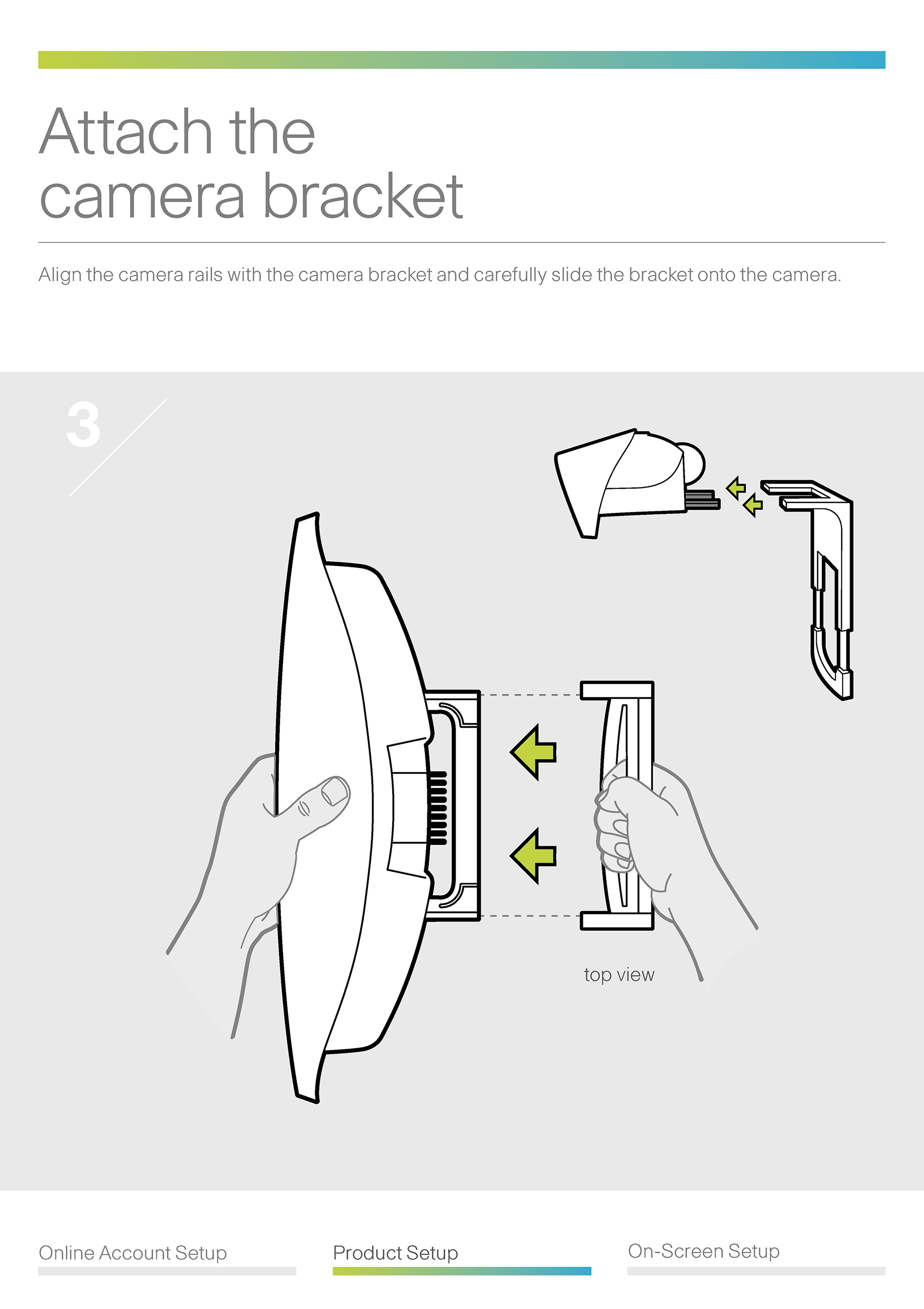 Attach the camera bracket

Align the camera rails with the camera bracket and carefully slide the bracket onto the camera.

3

top view

Online Account Setup

Product Setup

On-Screen Setup