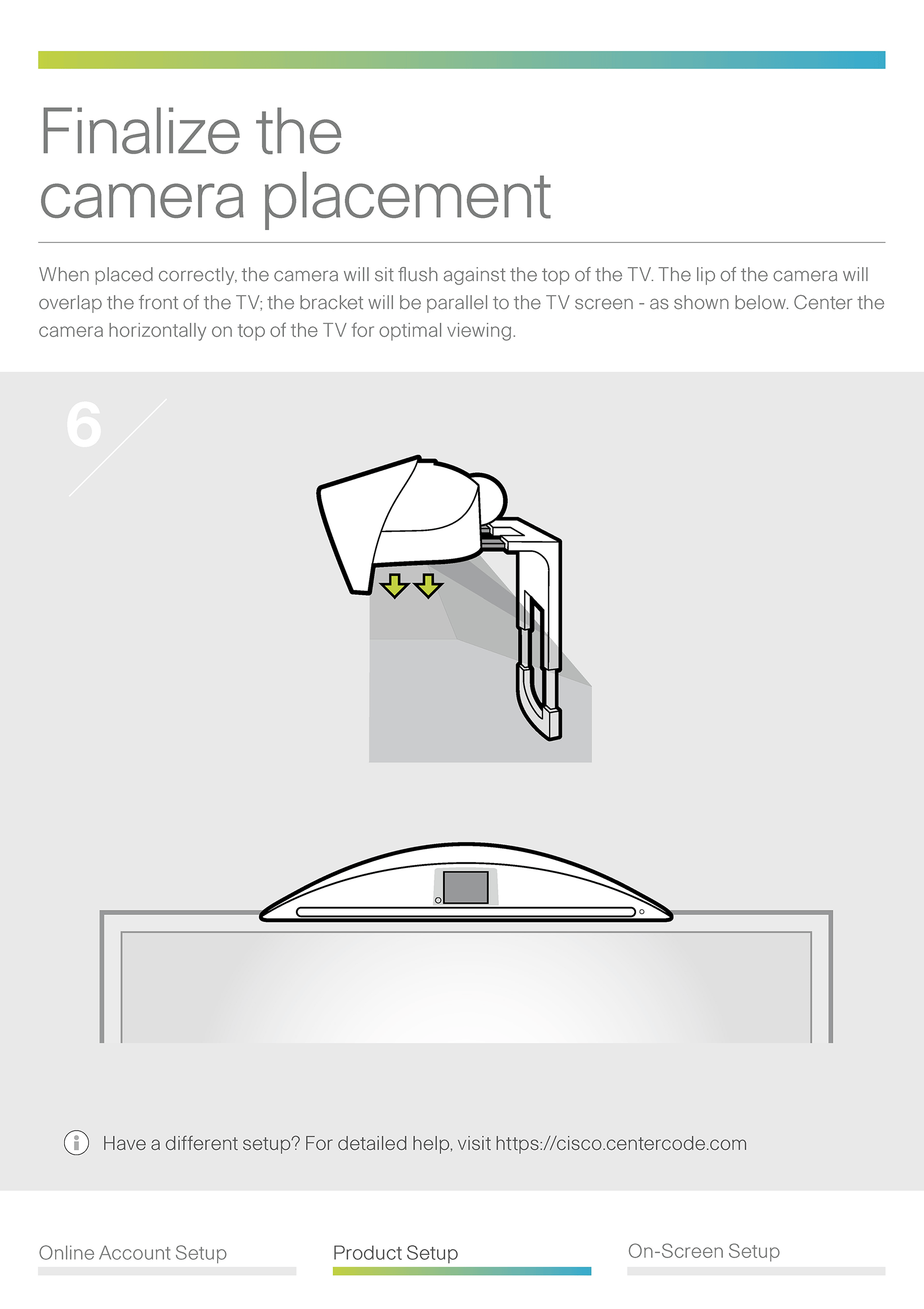 Finalize the camera placement

When placed correctly, the camera will sit flush against the top of the TV. The lip of the camera will overlap the front of the TV; the bracket will be parallel to the TV screen - as shown below. Center the camera horizontally on top of the TV for optimal viewing.

6

Have a different setup? For detailed help, visit https://cisco.centercode.com

Online Account Setup

Product Setup

On-Screen Setup