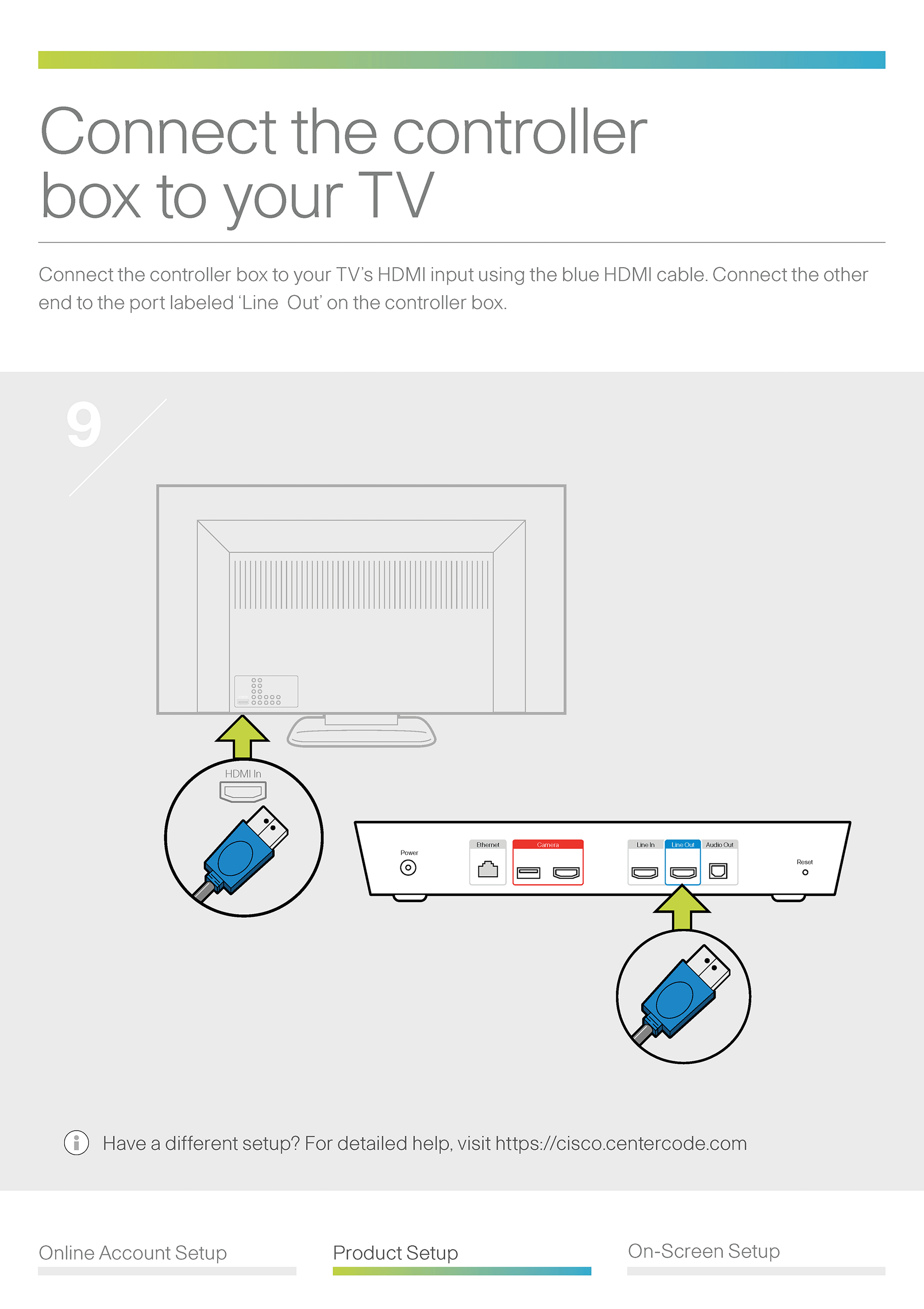 Connect the controller box to your TV

Connect the controller box to your TV's HDMI input using the blue HDMI cable. Connect the other end to the port labeled 'Line Out' on the controller box.

9

HDMI In

Power

Ethernet

Camera

Line In

Line Out

Audio Out

Reset

Have a different setup? For detailed help, visit https://cisco.centercode.com

Online Account Setup

Product Setup

On-Screen Setup