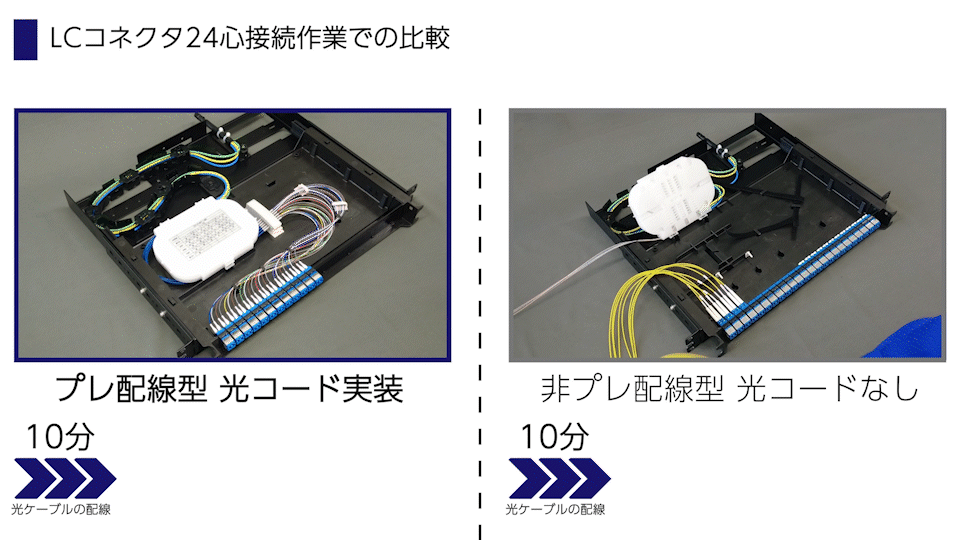 LCコネクタ24心接続作業での比較

プレ配線型 光コード実装

10分

光ケーブルの配線

非プレ配線型 光コードなし

10分

光ケーブルの配線