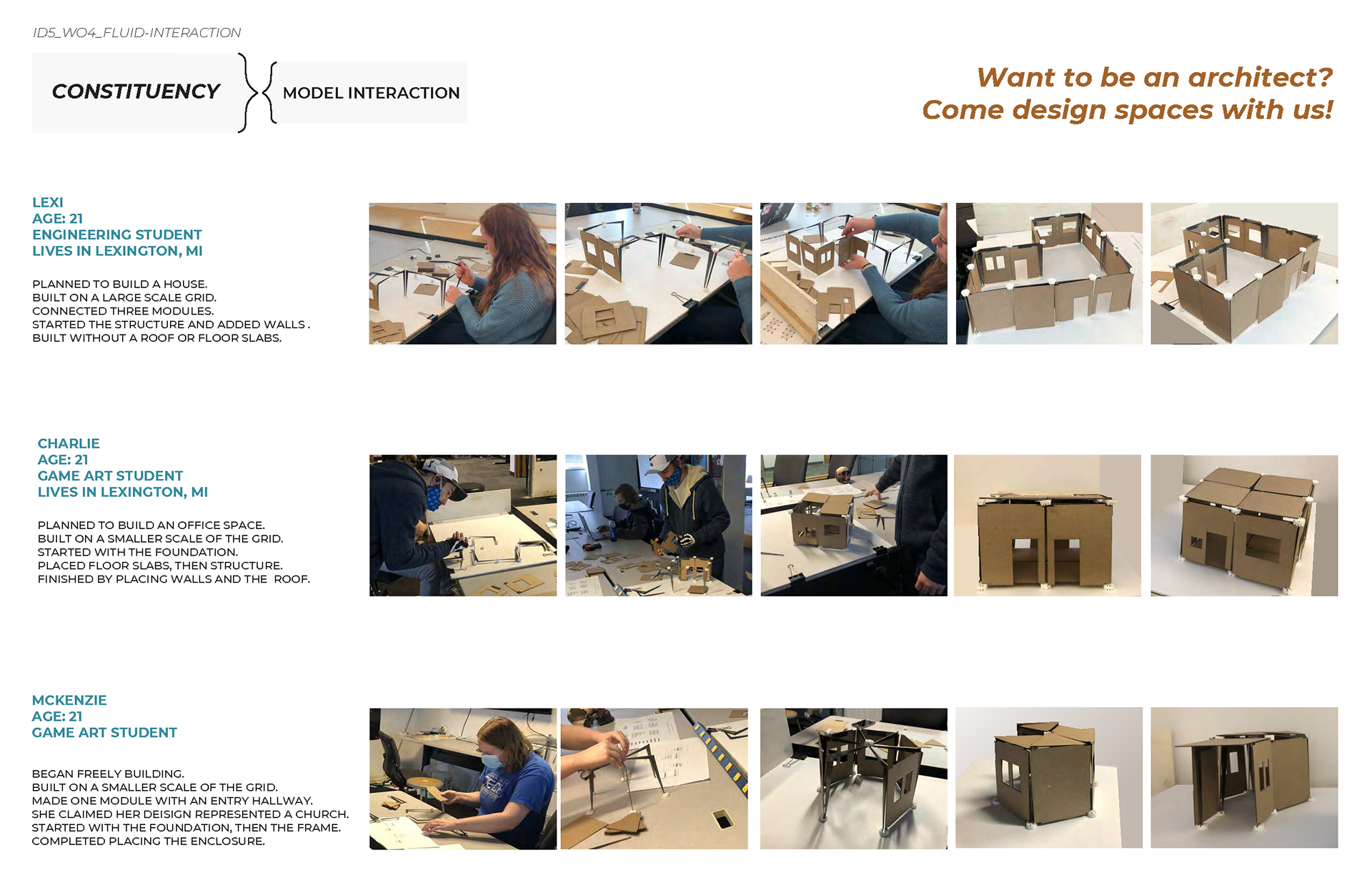 ID5_WO4_FLUID-INTERACTION

CONSTITUENCY

MODEL INTERACTION

Want to be an architect?
Come design spaces with us!

LEXI
AGE: 21
ENGINEERING STUDENT
LIVES IN LEXINGTON, MI

PLANNED TO BUILD A HOUSE.
BUILT ON A LARGE SCALE GRID.
CONNECTED THREE MODULES.
STARTED THE STRUCTURE AND ADDED WALLS .
BUILT WITHOUT A ROOF OR FLOOR SLABS.

CHARLIE
AGE: 21
GAME ART STUDENT
LIVES IN LEXINGTON, MI

PLANNED TO BUILD AN OFFICE SPACE.
BUILT ON A SMALLER SCALE OF THE GRID.
STARTED WITH THE FOUNDATION.
PLACED FLOOR SLABS, THEN STRUCTURE.
FINISHED BY PLACING WALLS AND THE ROOF.

MCKENZIE
AGE: 21
GAME ART STUDENT

BEGAN FREELY BUILDING.
BUILT ON A SMALLER SCALE OF THE GRID.
MADE ONE MODULE WITH AN ENTRY HALLWAY.
SHE CLAIMED HER DEISIGN REPRESENTED A CHURCH.
STARTED WITH THE FOUNDATION, THEN THE FRAME.
COMPLETED PLACING THE ENCLOSURE.