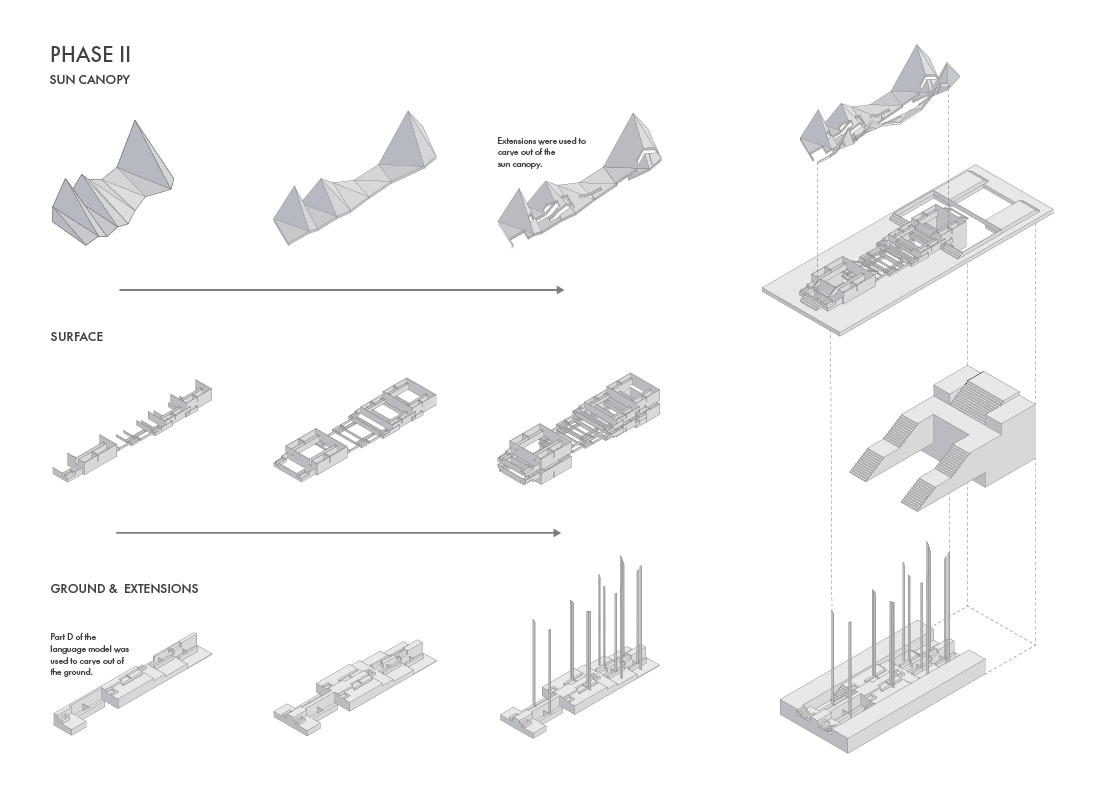 PHASE II
SUN CANOPY

Extensions were used to carve out of the sun canopy.

SURFACE

GROUND & EXTENSIONS

Part D of the language model was used to carve out of the ground.