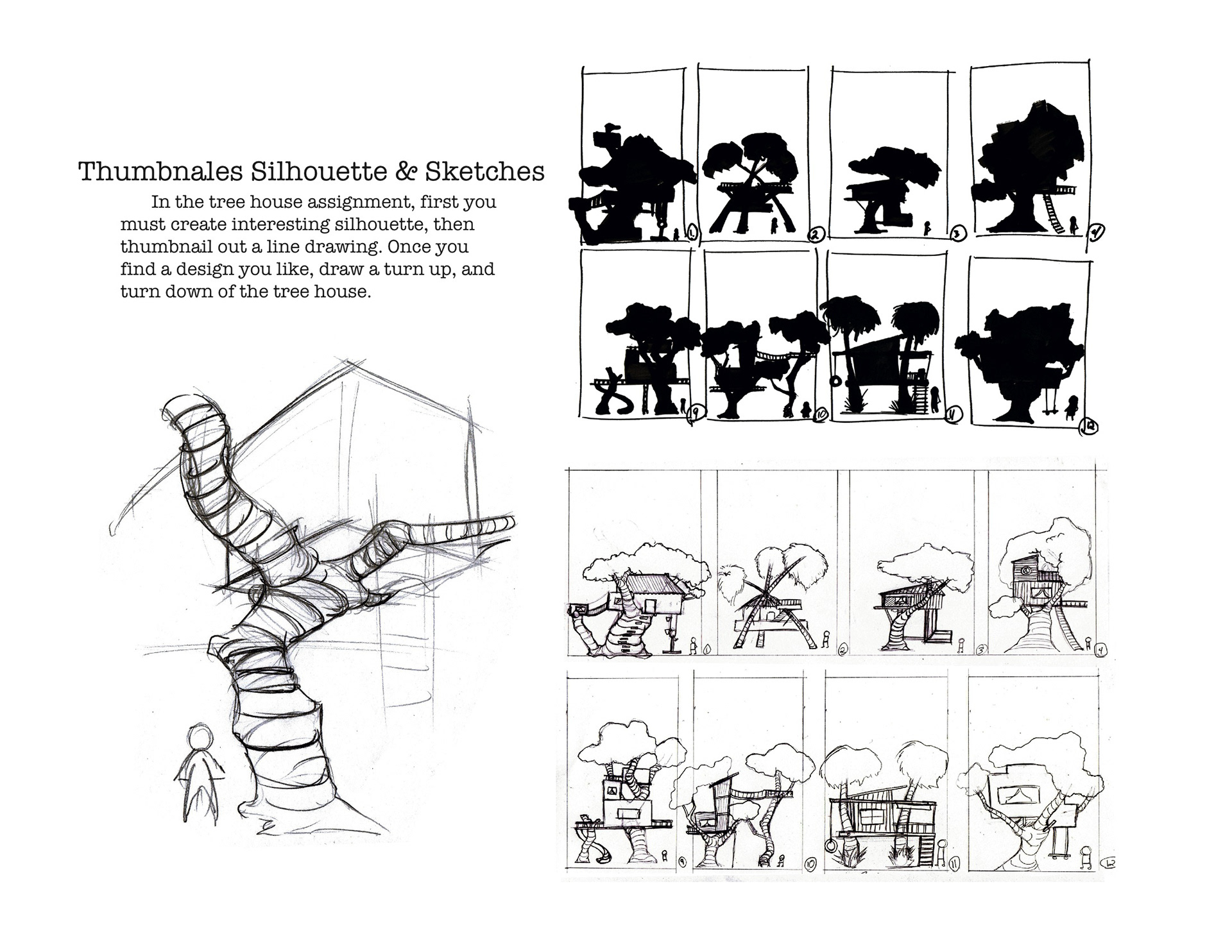 Thumbnales Silhouette & Sketches

In the tree house assignment, first you must create interesting silhouette, then thumbnail out a line drawing. Once you find a design you like, draw a turn up, and turn down of the tree house.

1
2
3
4
9
10
11
12

1
2
3
4
9
10
11
12