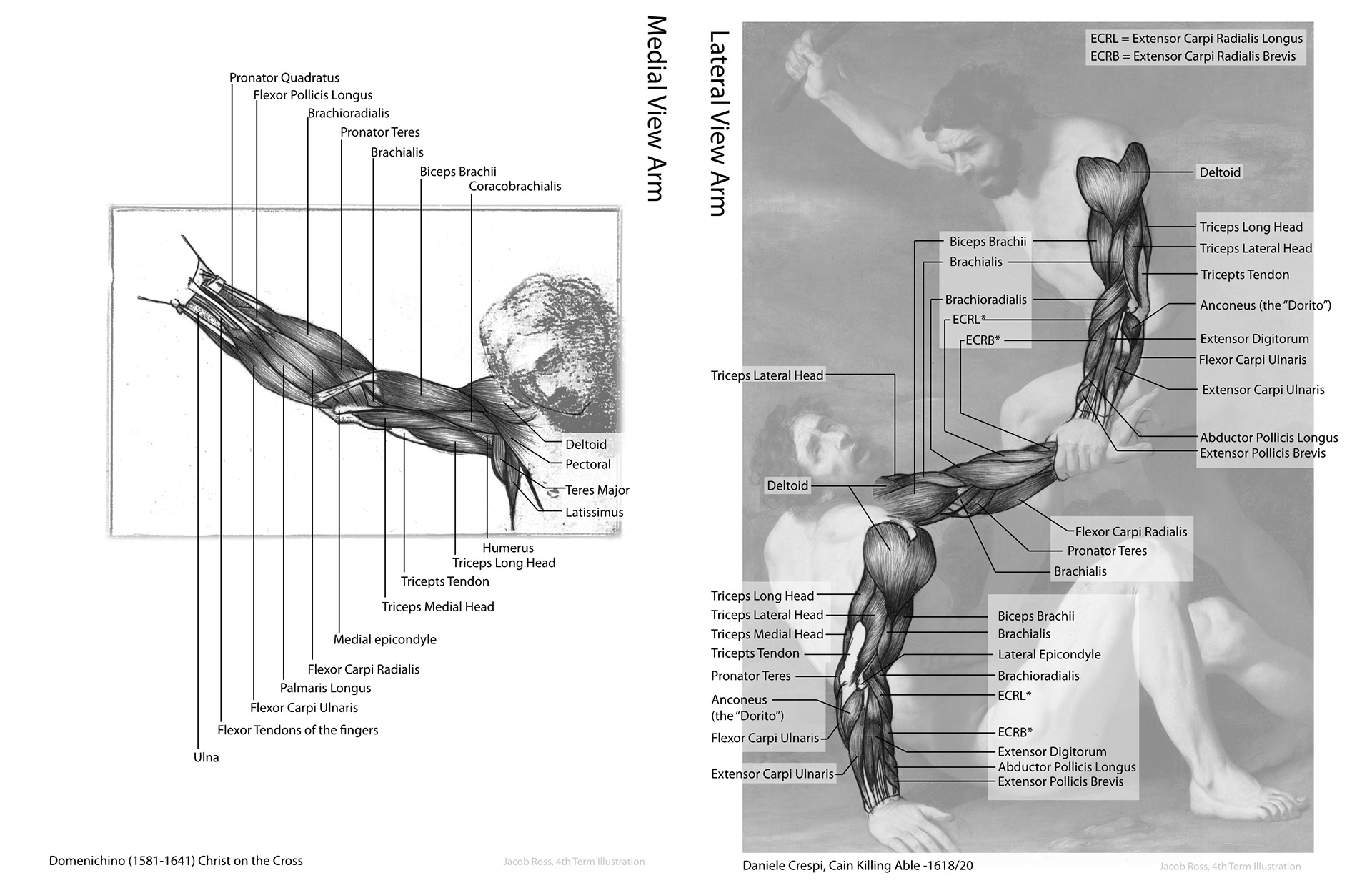 Medial View Arm

Pronator Quadratus
Flexor Pollicis Longus
Brachioradialis
Pronator Teres
Brachialis
Biceps Brachii
Coracobrachialis

Deltoid
Pectoral
Teres Major
Latissimus
Humerus
Triceps Long Head
Tricepts Tendon
Triceps Medial Head
Medial epicondyle
Flexor Carpi Radialis
Palmaris Longus
Flexor Carpi Ulnaris
Flexor Tendons of the fingers
Ulna

Domenichino (1581-1641) Christ on the Cross

Jacob Ross, 4th Term Illustration

Lateral View Arm

ECRL = Extensor Carpi Radialis Longus
ECRB = Extensor Carpi Radialis Brevis

Deltoid
Triceps Long Head
Triceps Lateral Head
Tricepts Tendon
Anconeus (the "Dorito")
Extensor Digitorum
Flexor Carpi Ulnaris
Extensor Carpi Ulnaris
Abductor Pollicis Longus
Extensor Pollicis Brevis

Biceps Brachii
Brachialis
Brachioradialis
ECRL*
ECRB*
Triceps Lateral Head
Deltoid
Flexor Carpi Radialis
Pronator Teres
Brachialis

Triceps Long Head
Triceps Lateral Head
Triceps Medial Head
Tricepts Tendon
Pronator Teres
Anconeus (the "Dorito")
Flexor Carpi Ulnaris
Extensor Carpi Ulnaris

Biceps Brachii
Brachialis
Lateral Epicondyle
Brachioradialis
ECRL*
ECRB*
Extensor Digitorum
Abductor Pollicis Longus
Extensor Pollicis Brevis

Daniele Crespi, Cain Killing Able -1618/20

Jacob Ross, 4th Term Illustration