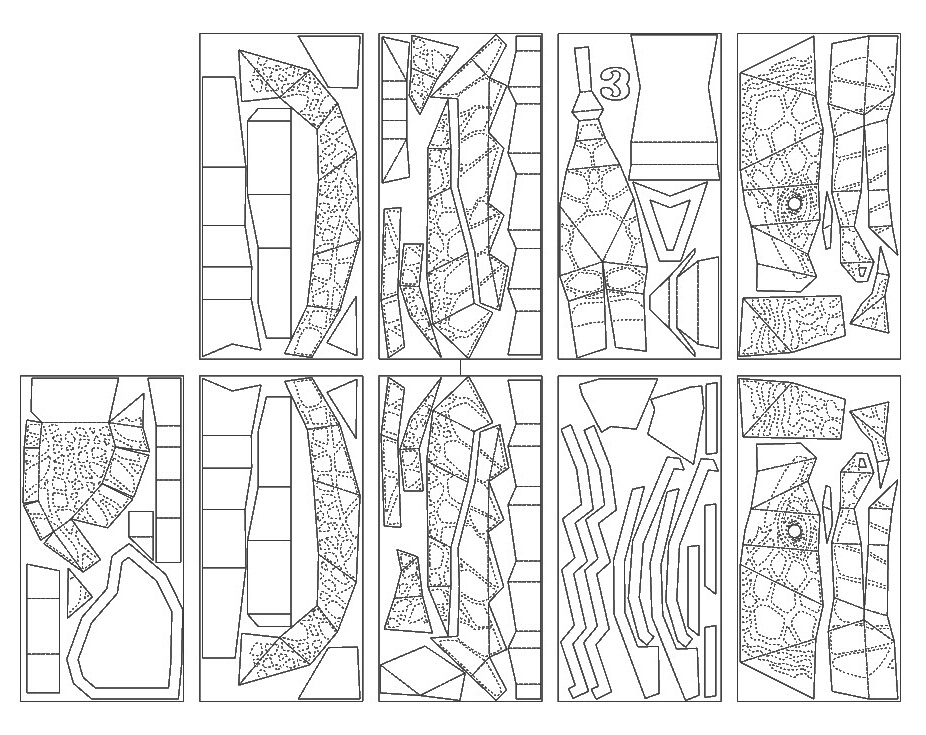 3