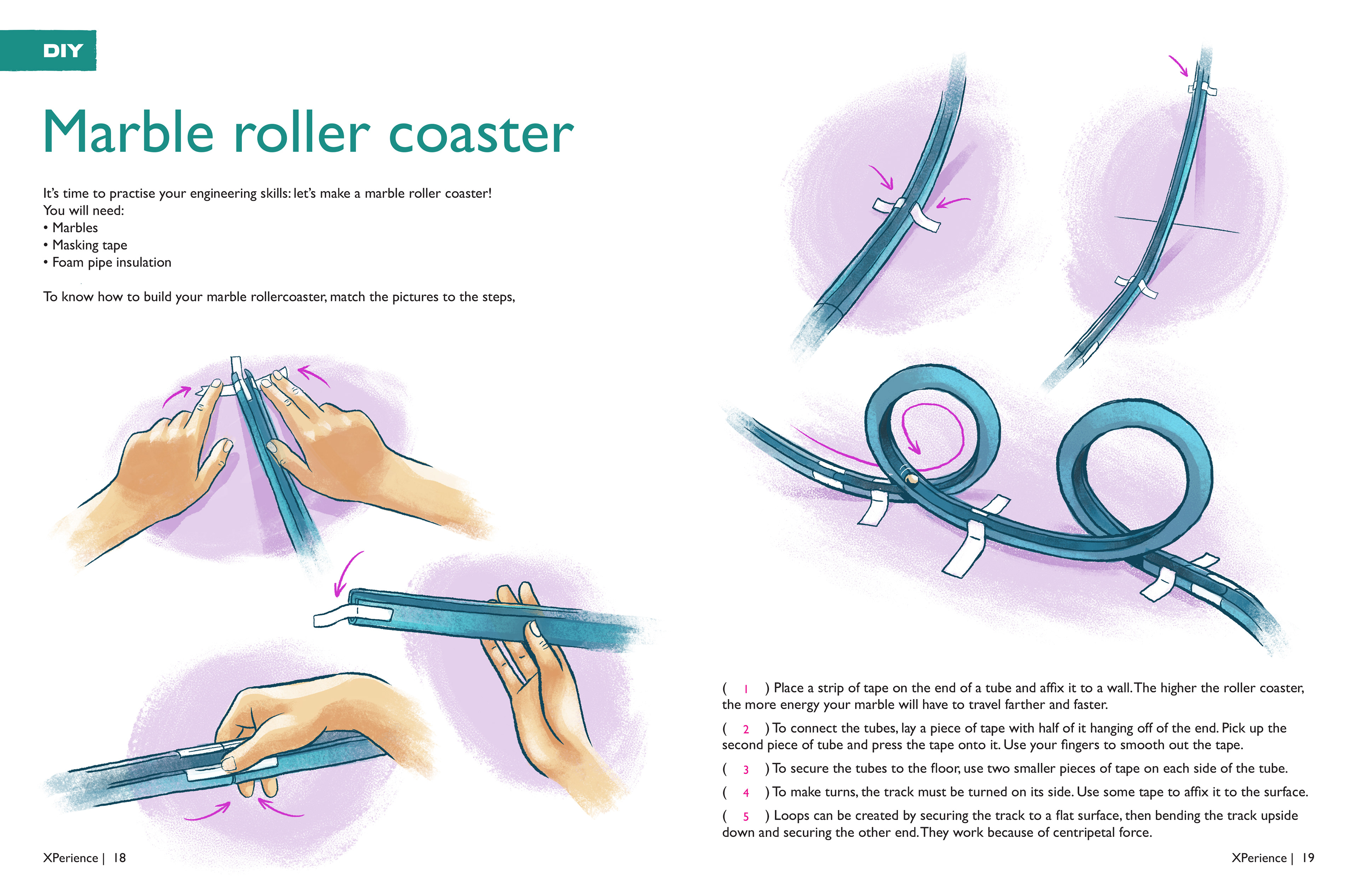 DIY

Marble roller coaster

It's time to practise your engineering skills: let's make a marble roller coaster!
You will need:
• Marbles
• Masking tape
• Foam pipe insulation

To know how to build your marble rollercoaster, match the pictures to the steps,

( 1 ) Place a strip of tape on the end of a tube and affix it to a wall. The higher the roller coaster, the more energy your marble will have to travel farther and faster.

( 2 ) To connect the tubes, lay a piece of tape with half of it hanging off of the end. Pick up the second piece of tube and press the tape onto it. Use your fingers to smooth out the tape.

( 3 ) To secure the tubes to the floor, use two smaller pieces of tape on each side of the tube.

( 4 ) To make turns, the track must be turned on its side. Use some tape to affix it to the surface.

( 5 ) Loops can be created by securing the track to a flat surface, then bending the track upside down and securing the other end. They work because of centripetal force.

XPerience | 18

XPerience | 19