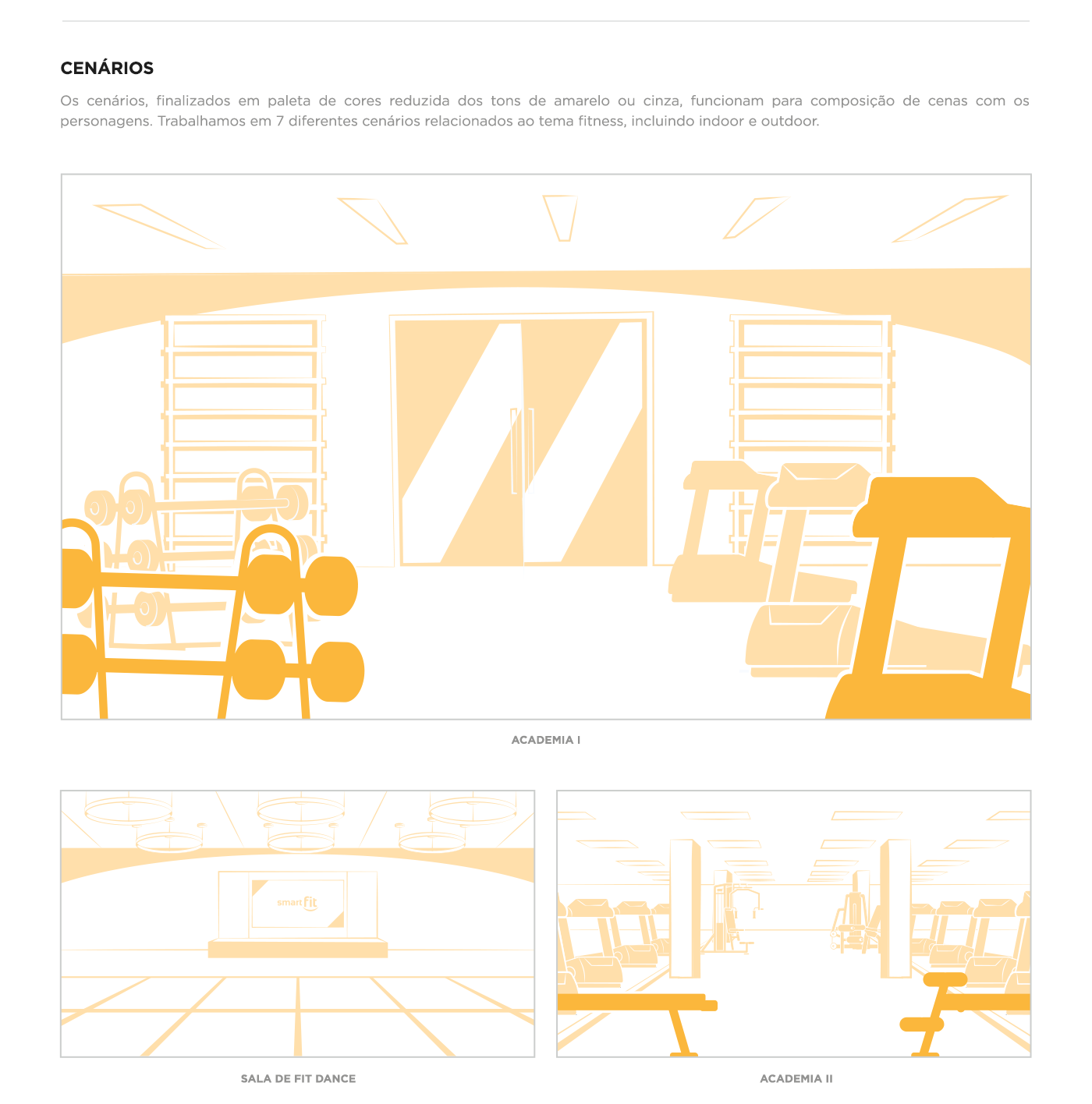 CENÁRIOS

Os cenários, finalizados em paleta de cores reduzida dos tons de amarelo ou cinza, funcionam para composição de cenas com os personagens. Trabalhamos em 7 diferentes cenários relacionados ao tema fitness, incluindo indoor e outdoor.

ACADEMIA I

smart fit

SALA DE FIT DANCE

ACADEMIA II