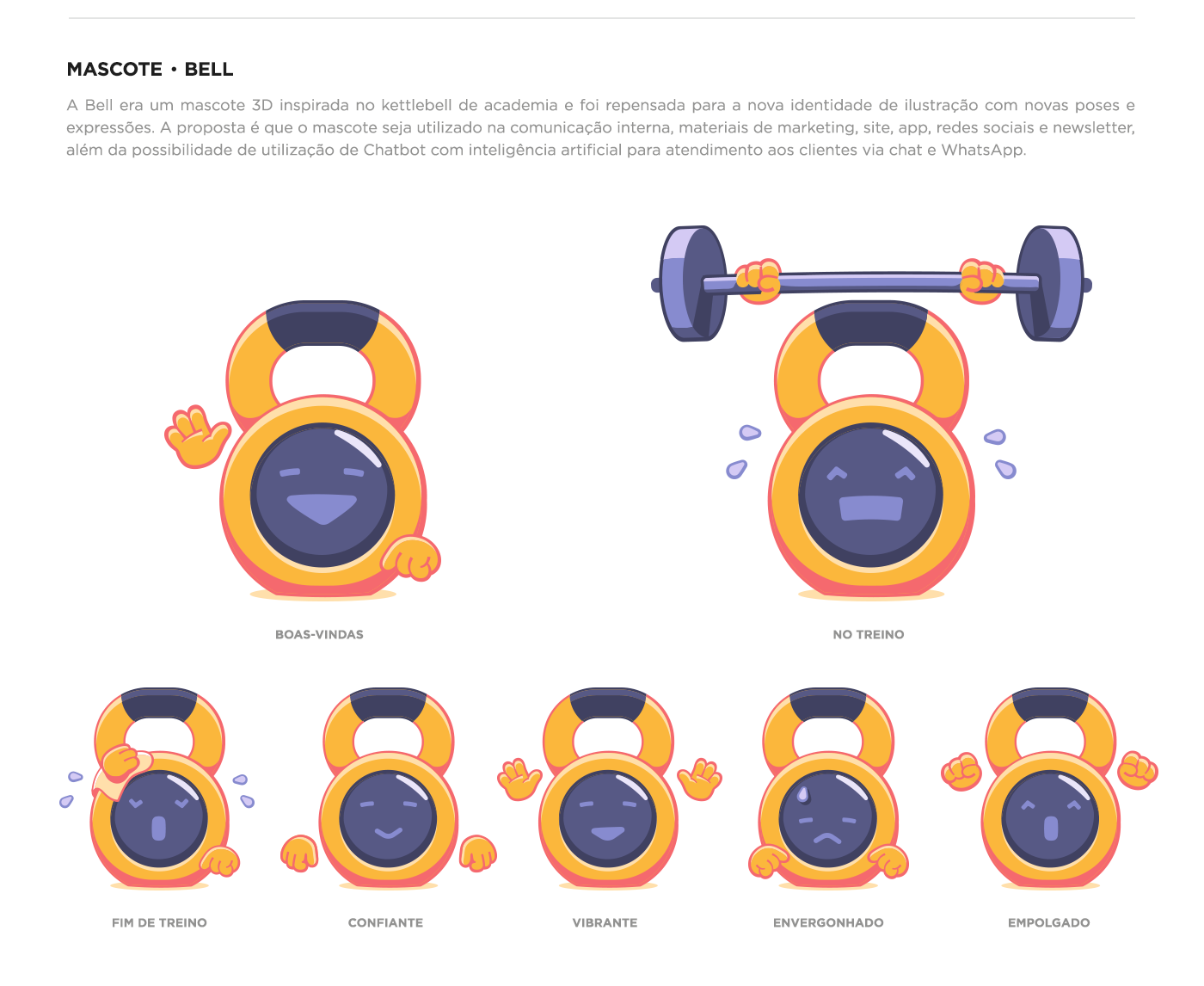 MASCOTE • BELL

A Bell era um mascote 3D inspirada no kettlebell de academia e foi repensada para a nova identidade de ilustração com novas poses e expressões. A proposta é que o mascote seja utilizado na comunicação interna, materiais de marketing, site, app, redes sociais e newsletter, além da possibilidade de utilização de Chatbot com inteligência artificial para atendimento aos clientes via chat e WhatsApp.

BOAS-VINDAS

NO TREINO

FIM DE TREINO

CONFIANTE

VIBRANTE

ENVERGONHADO

EMPOLGADO