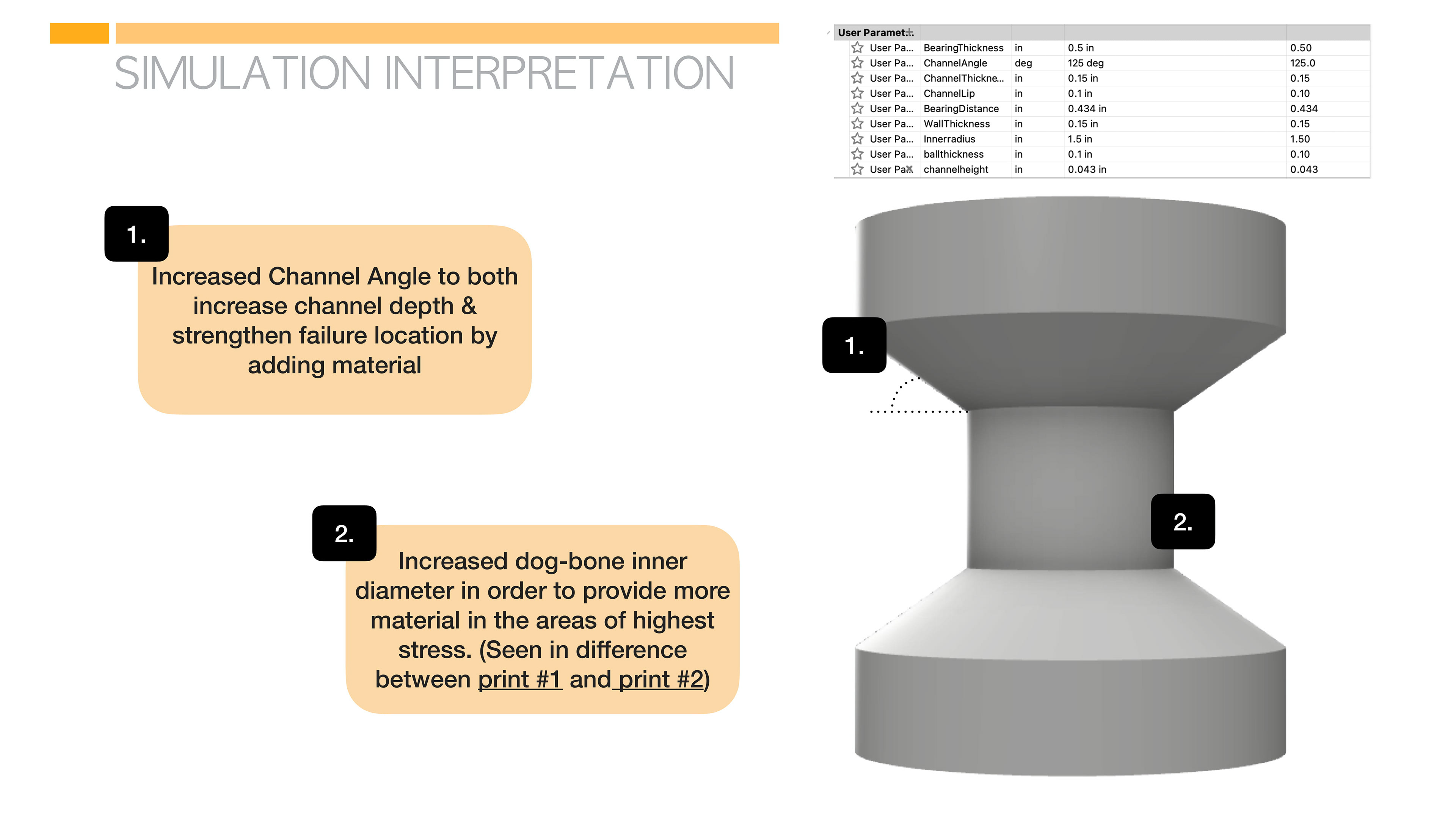 SIMULATION INTERPRETATION

1.

Increased Channel Angle to both increase channel depth & strengthen failure location by adding material

2.

Increased dog-bone inner diameter in order to provide more material in the areas of highest stress. (Seen in difference between print #1 and print #2)

| User Paramet... | | | | |
|---|---|---|---|---|
| User Pa... | BearingThickness | in | 0.5 in | 0.50 |
| User Pa... | ChannelAngle | deg | 125 deg | 125.0 |
| User Pa... | ChannelThickne... | in | 0.15 in | 0.15 |
| User Pa... | ChannelLip | in | 0.1 in | 0.10 |
| User Pa... | BearingDistance | in | 0.434 in | 0.434 |
| User Pa... | WallThickness | in | 0.15 in | 0.15 |
| User Pa... | Innerradius | in | 1.5 in | 1.50 |
| User Pa... | ballthickness | in | 0.1 in | 0.10 |
| User Pa... | channelheight | in | 0.043 in | 0.043 |

1.

2.