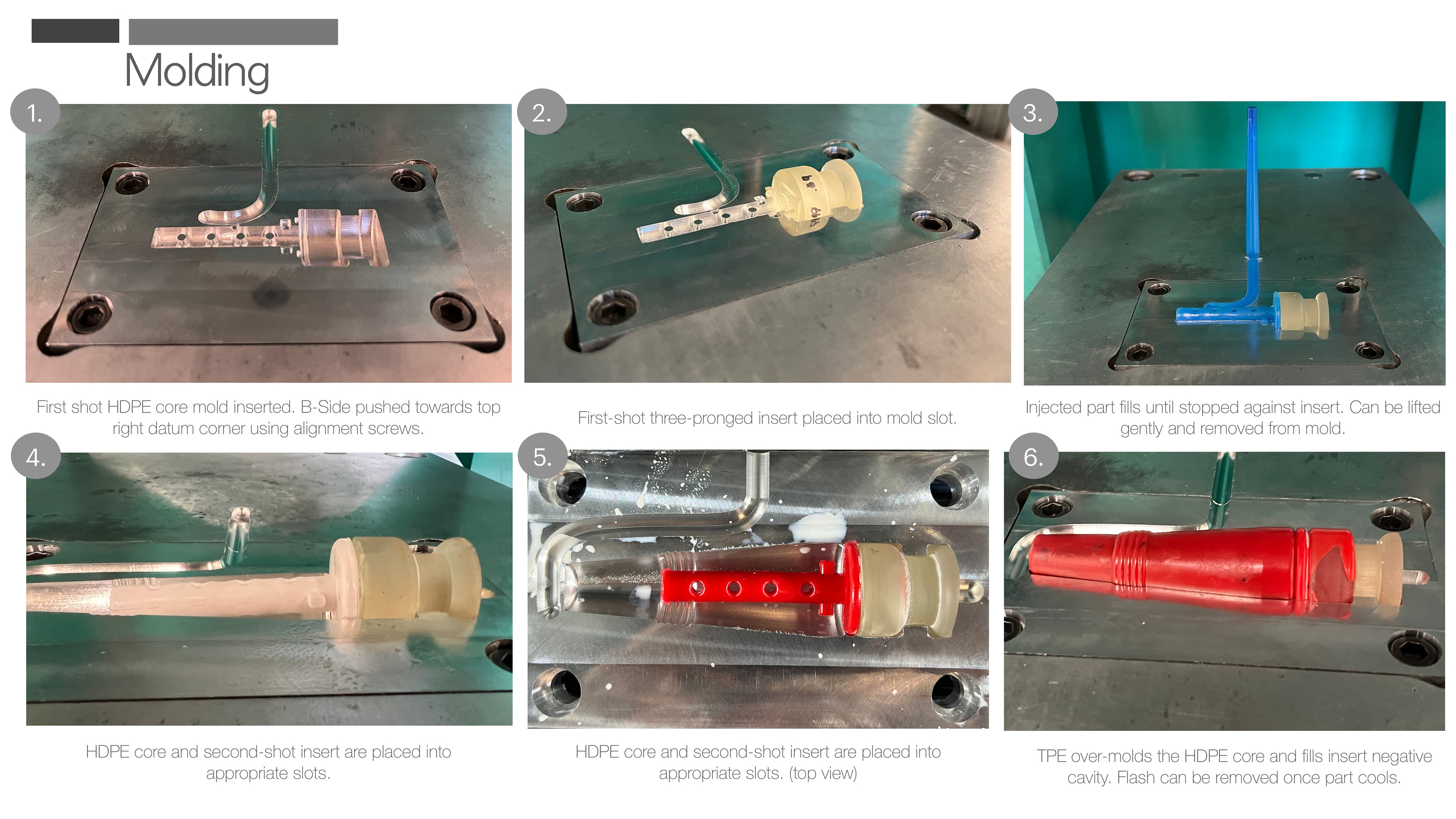 Molding

1.

First shot HDPE core mold inserted. B-Side pushed towards top right datum corner using alignment screws.

2.

First-shot three-pronged insert placed into mold slot.

3.

Injected part fills until stopped against insert. Can be lifted gently and removed from mold.

4.

HDPE core and second-shot insert are placed into appropriate slots.

5.

HDPE core and second-shot insert are placed into appropriate slots. (top view)

6.

TPE over-molds the HDPE core and fills insert negative cavity. Flash can be removed once part cools.