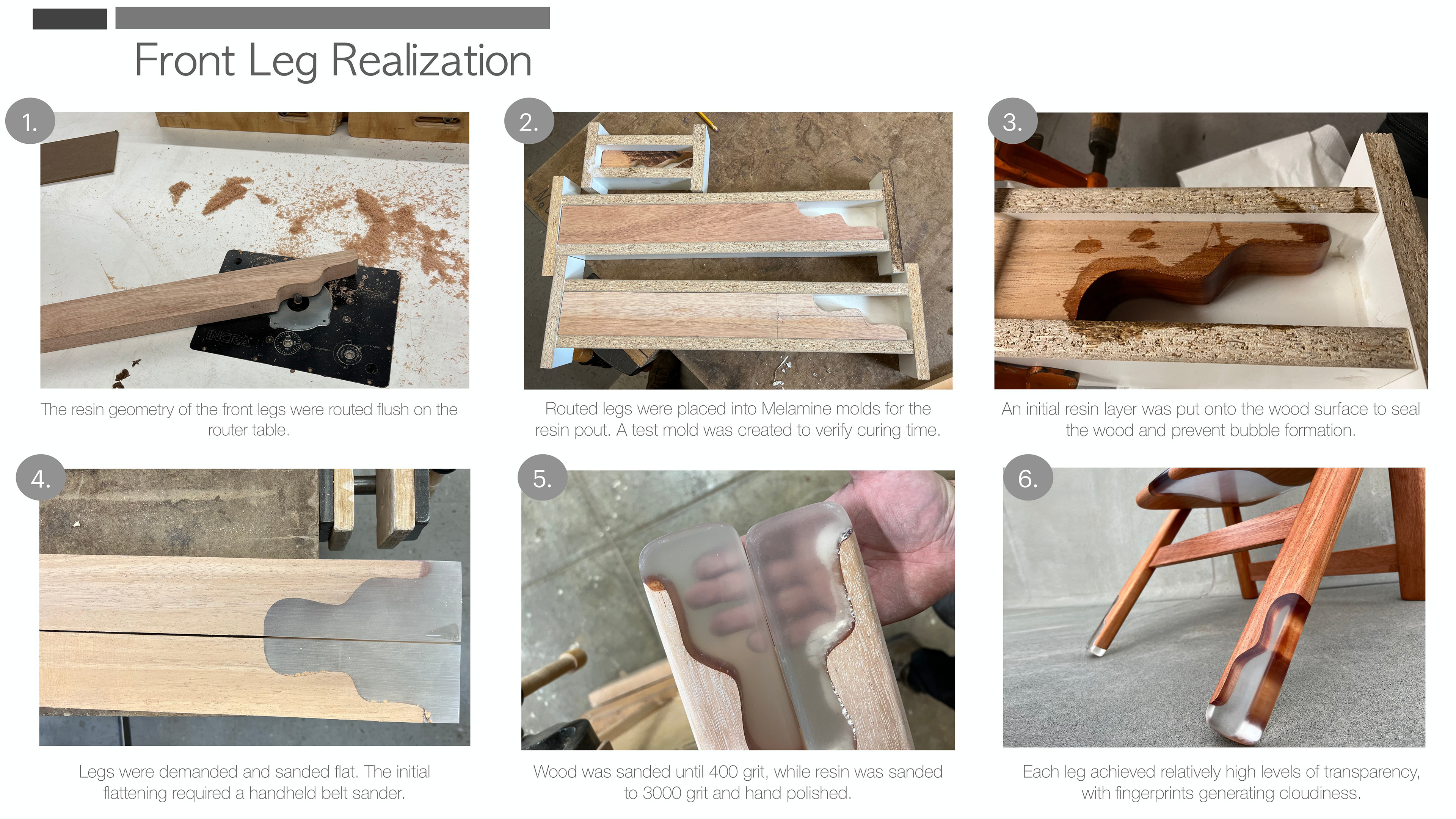 Front Leg Realization

1.

INCRA

The resin geometry of the front legs were routed flush on the router table.

2.

Routed legs were placed into Melamine molds for the resin pout. A test mold was created to verify curing time.

3.

An initial resin layer was put onto the wood surface to seal the wood and prevent bubble formation.

4.

Legs were demanded and sanded flat. The initial flattening required a handheld belt sander.

5.

Wood was sanded until 400 grit, while resin was sanded to 3000 grit and hand polished.

6.

Each leg achieved relatively high levels of transparency, with fingerprints generating cloudiness.