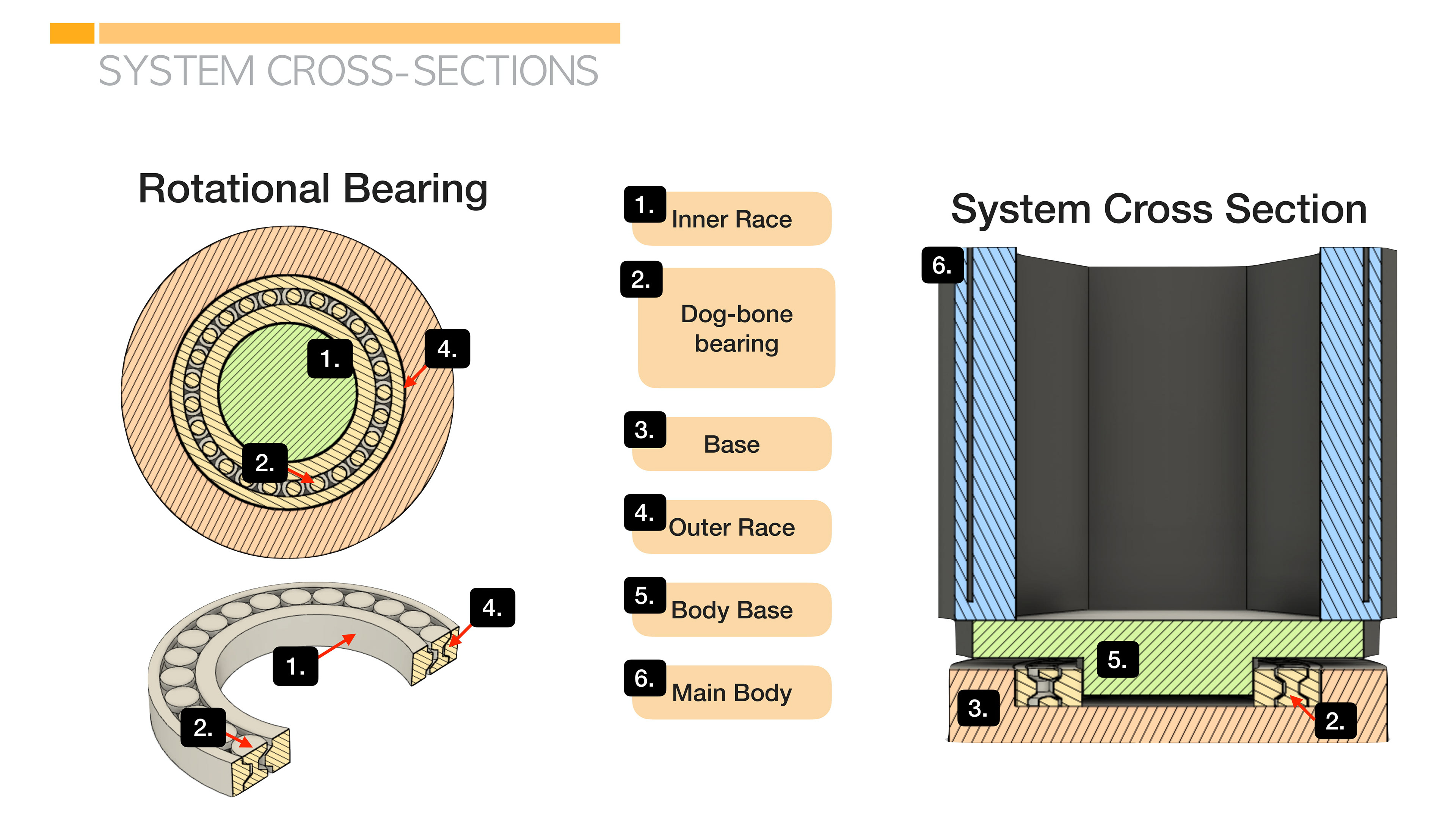 SYSTEM CROSS-SECTIONS

Rotational Bearing

1.

4.

2.

4.

1.

2.

1. Inner Race

2. Dog-bone bearing

3. Base

4. Outer Race

5. Body Base

6. Main Body

System Cross Section

6.

5.

3.

2.