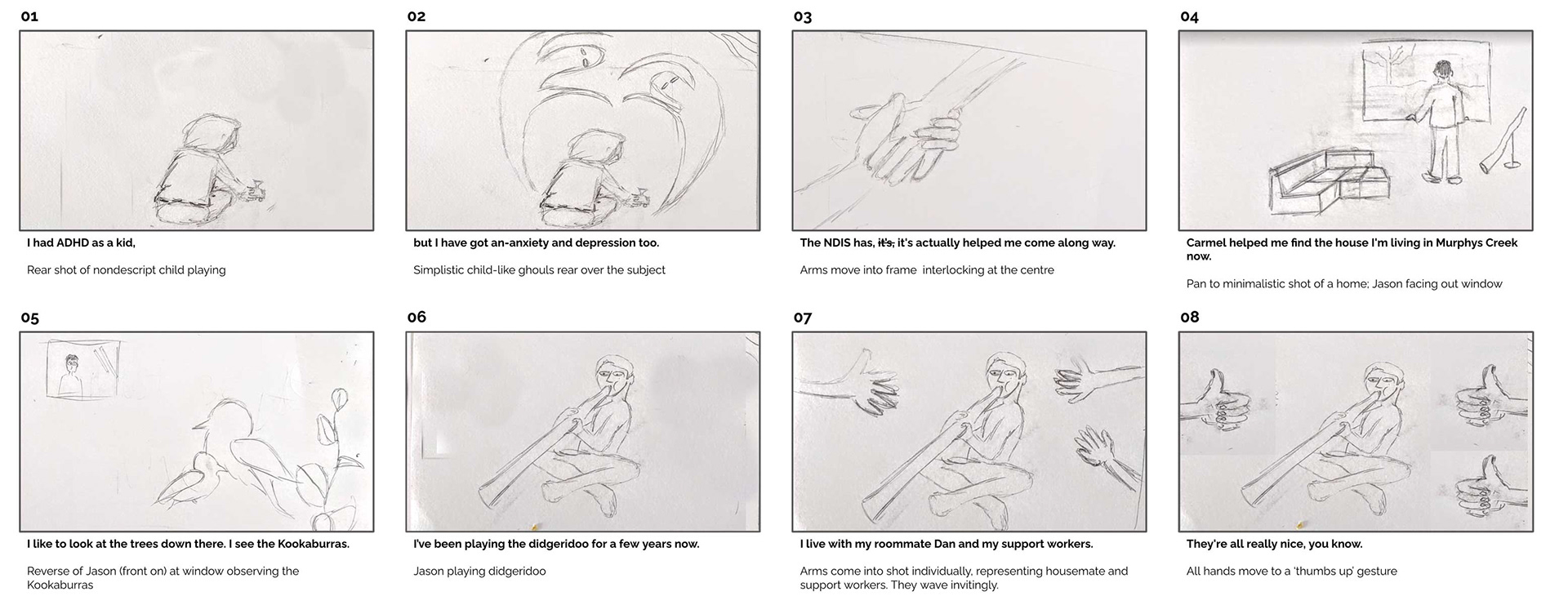 01

I had ADHD as a kid,

Rear shot of nondescript child playing

02

but I have got an-anxiety and depression too.

Simplistic child-like ghouls rear over the subject

03

The NDIS has, ~~it's,~~ it's actually helped me come along way.

Arms move into frame interlocking at the centre

04

Carmel helped me find the house I'm living in Murphys Creek now.

Pan to minimalistic shot of a home; Jason facing out window

05

I like to look at the trees down there. I see the Kookaburras.

Reverse of Jason (front on) at window observing the Kookaburras

06

I've been playing the didgeridoo for a few years now.

Jason playing didgeridoo

07

I live with my roommate Dan and my support workers.

Arms come into shot individually, representing housemate and support workers. They wave invitingly.

08

They're all really nice, you know.

All hands move to a 'thumbs up' gesture