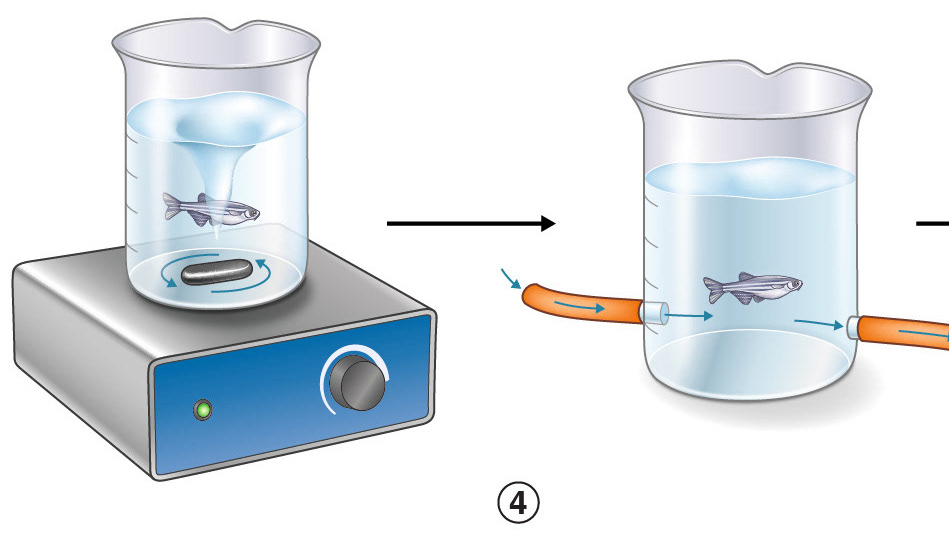 ④