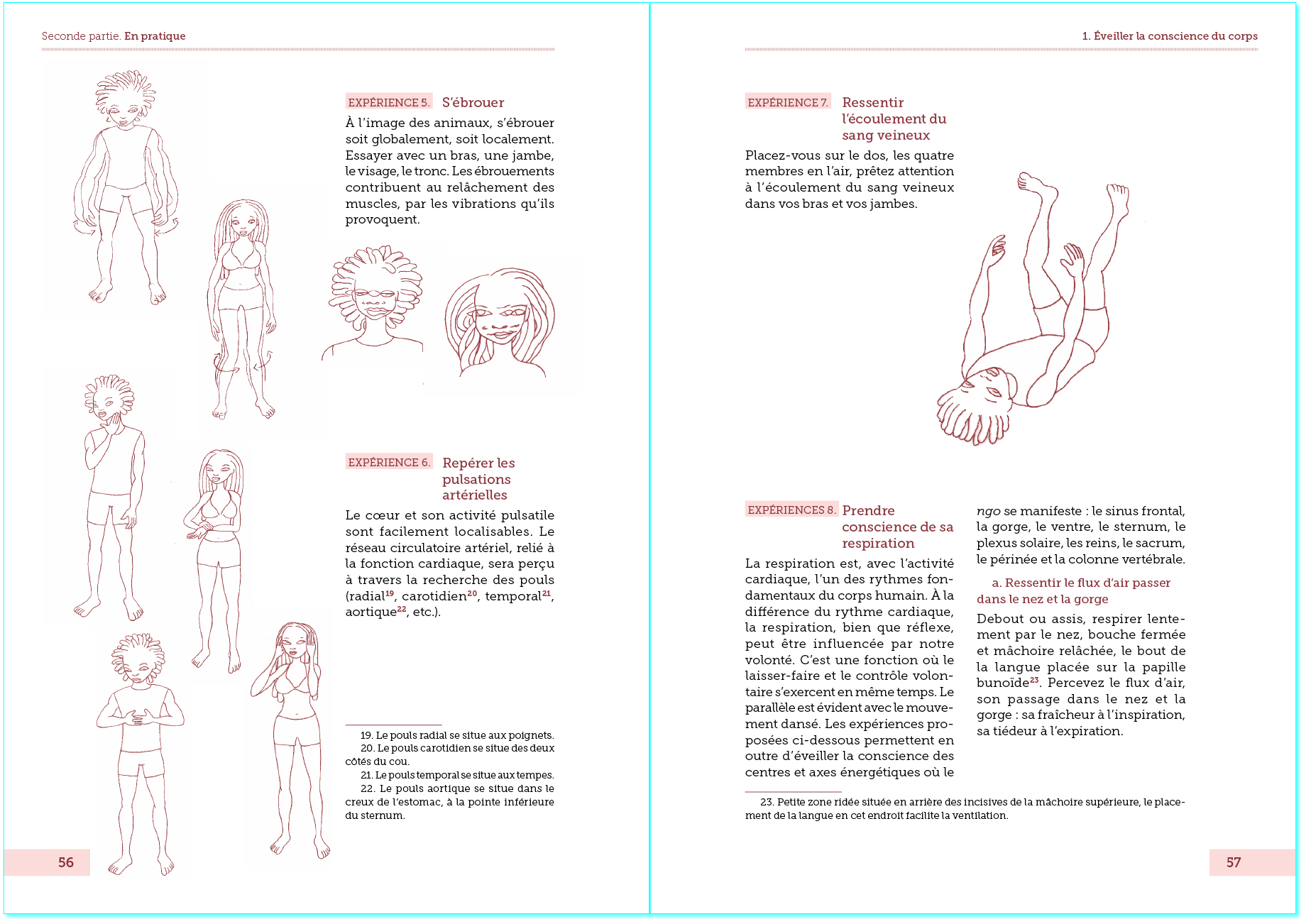 Seconde partie. En pratique

EXPÉRIENCE 5. S'ébrouer

À l'image des animaux, s'ébrouer soit globalement, soit localement. Essayer avec un bras, une jambe, le visage, le tronc. Les ébrouements contribuent au relâchement des muscles, par les vibrations qu'ils provoquent.

EXPÉRIENCE 6. Repérer les pulsations artérielles

Le cœur et son activité pulsatile sont facilement localisables. Le réseau circulatoire artériel, relié à la fonction cardiaque, sera perçu à travers la recherche des pouls (radial$^{19}$, carotidien$^{20}$, temporal$^{21}$, aortique$^{22}$, etc.).

19. Le pouls radial se situe aux poignets.
20. Le pouls carotidien se situe des deux côtés du cou.
21. Le pouls temporal se situe aux tempes.
22. Le pouls aortique se situe dans le creux de l'estomac, à la pointe inférieure du sternum.

56

1. Éveiller la conscience du corps

EXPÉRIENCE 7. Ressentir l'écoulement du sang veineux

Placez-vous sur le dos, les quatre membres en l'air, prêtez attention à l'écoulement du sang veineux dans vos bras et vos jambes.

EXPÉRIENCES 8. Prendre conscience de sa respiration

La respiration est, avec l'activité cardiaque, l'un des rythmes fondamentaux du corps humain. À la différence du rythme cardiaque, la respiration, bien que réflexe, peut être influencée par notre volonté. C'est une fonction où le laisser-faire et le contrôle volontaire s'exercent en même temps. Le parallèle est évident avec le mouvement dansé. Les expériences proposées ci-dessous permettent en outre d'éveiller la conscience des centres et axes énergétiques où le ngo se manifeste : le sinus frontal, la gorge, le ventre, le sternum, le plexus solaire, les reins, le sacrum, le périnée et la colonne vertébrale.

a. Ressentir le flux d'air passer dans le nez et la gorge

Debout ou assis, respirer lentement par le nez, bouche fermée et mâchoire relâchée, le bout de la langue placée sur la papille bunoïde$^{23}$. Percevez le flux d'air, son passage dans le nez et la gorge : sa fraîcheur à l'inspiration, sa tiédeur à l'expiration.

23. Petite zone ridée située en arrière des incisives de la mâchoire supérieure, le placement de la langue en cet endroit facilite la ventilation.

57