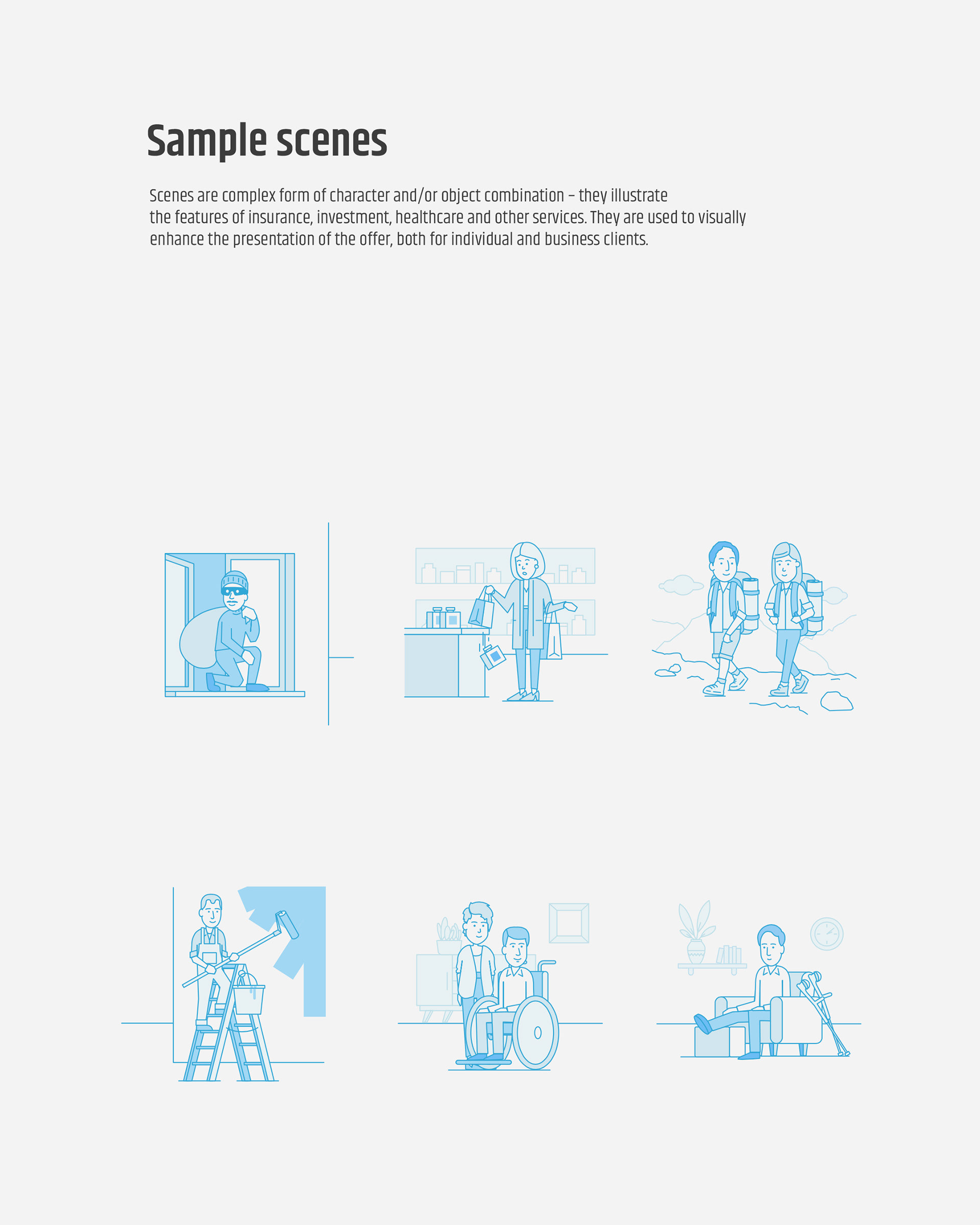 Sample scenes

Scenes are complex form of character and/or object combination – they illustrate the features of insurance, investment, healthcare and other services. They are used to visually enhance the presentation of the offer, both for individual and business clients.