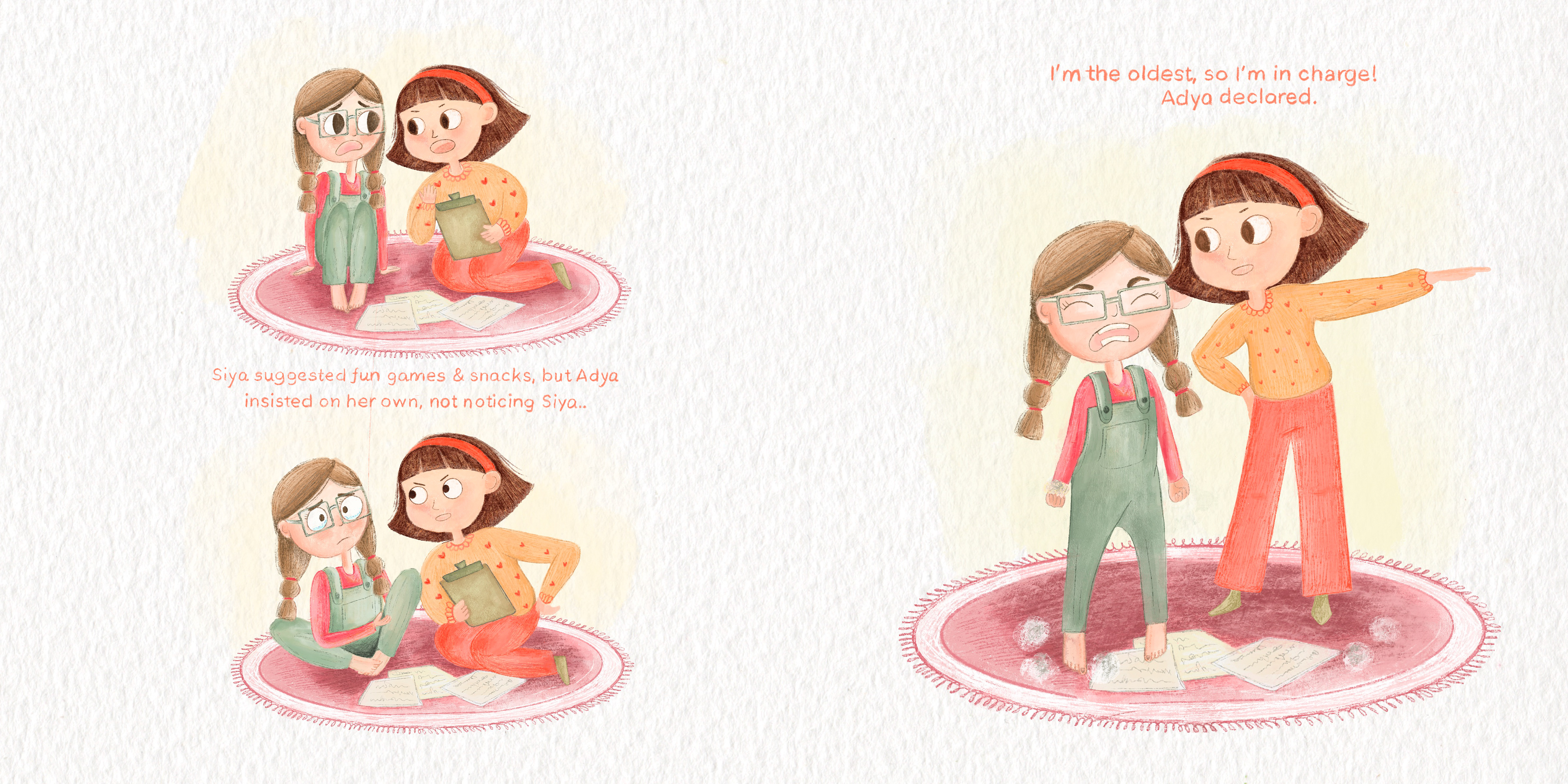 Siya suggested fun games & snacks, but Adya insisted on her own, not noticing Siya..

I'm the oldest, so I'm in charge! Adya declared.