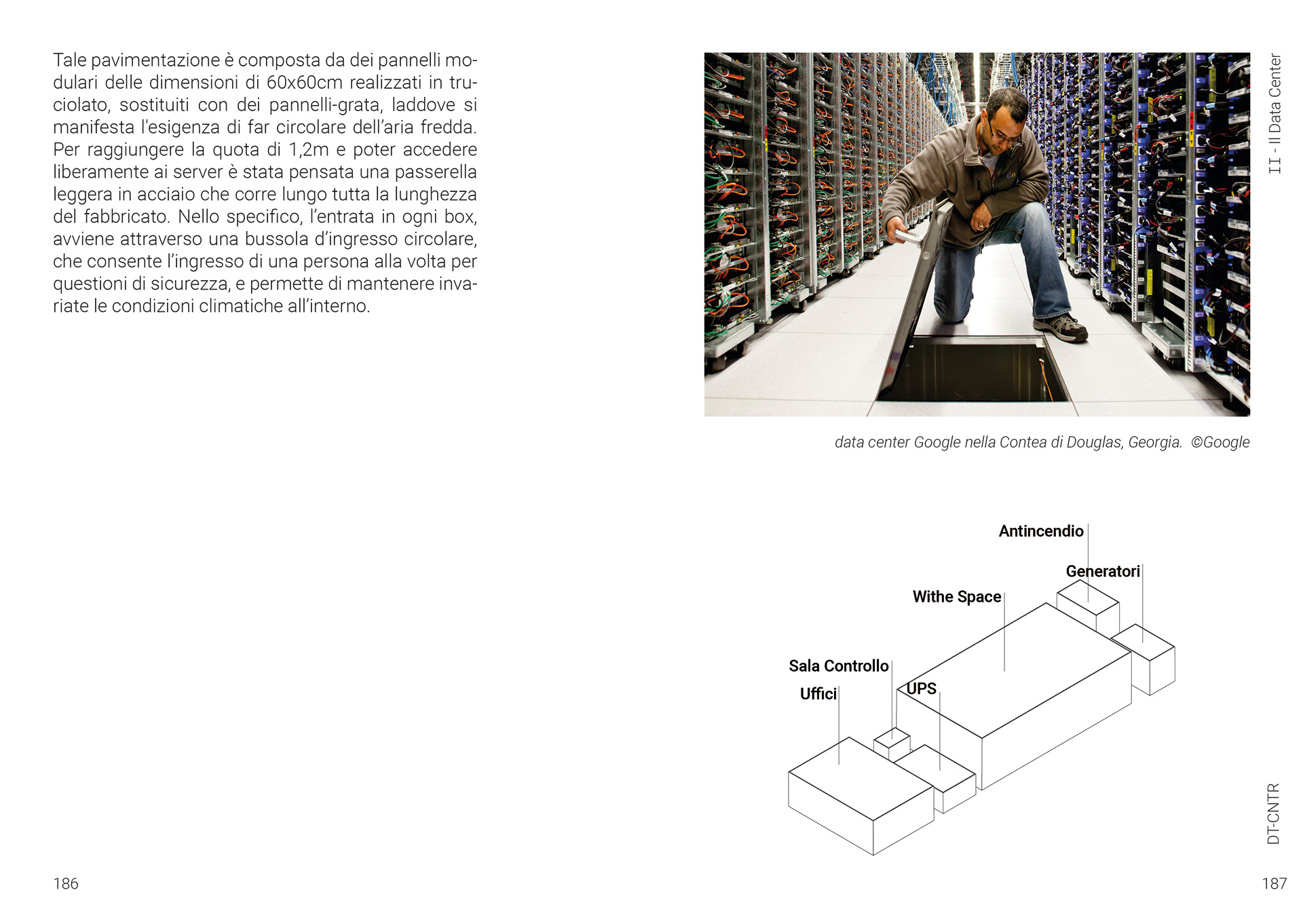 Tale pavimentazione è composta da dei pannelli modulari delle dimensioni di 60x60cm realizzati in truciolato, sostituiti con dei pannelli-grata, laddove si manifesta l'esigenza di far circolare dell'aria fredda. Per raggiungere la quota di 1,2m e poter accedere liberamente ai server è stata pensata una passerella leggera in acciaio che corre lungo tutta la lunghezza del fabbricato. Nello specifico, l'entrata in ogni box, avviene attraverso una bussola d'ingresso circolare, che consente l'ingresso di una persona alla volta per questioni di sicurezza, e permette di mantenere invariate le condizioni climatiche all'interno.

186

II - Il Data Center

data center Google nella Contea di Douglas, Georgia. ©Google

Antincendio

Generatori

Withe Space

Sala Controllo

UPS

Uffici

DT-CNTR

187