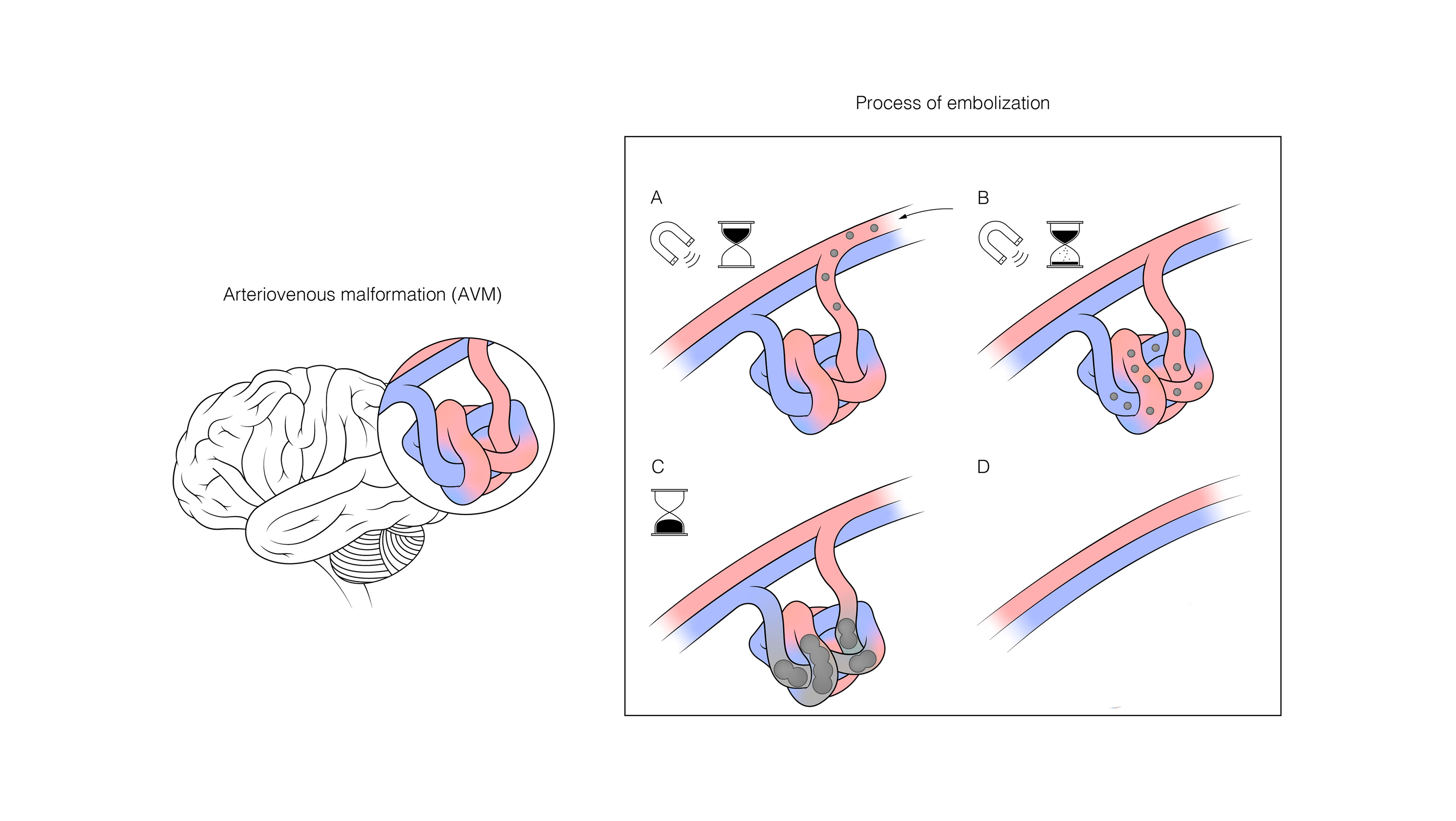 Arteriovenous malformation (AVM)

Process of embolization

A

B

C

D