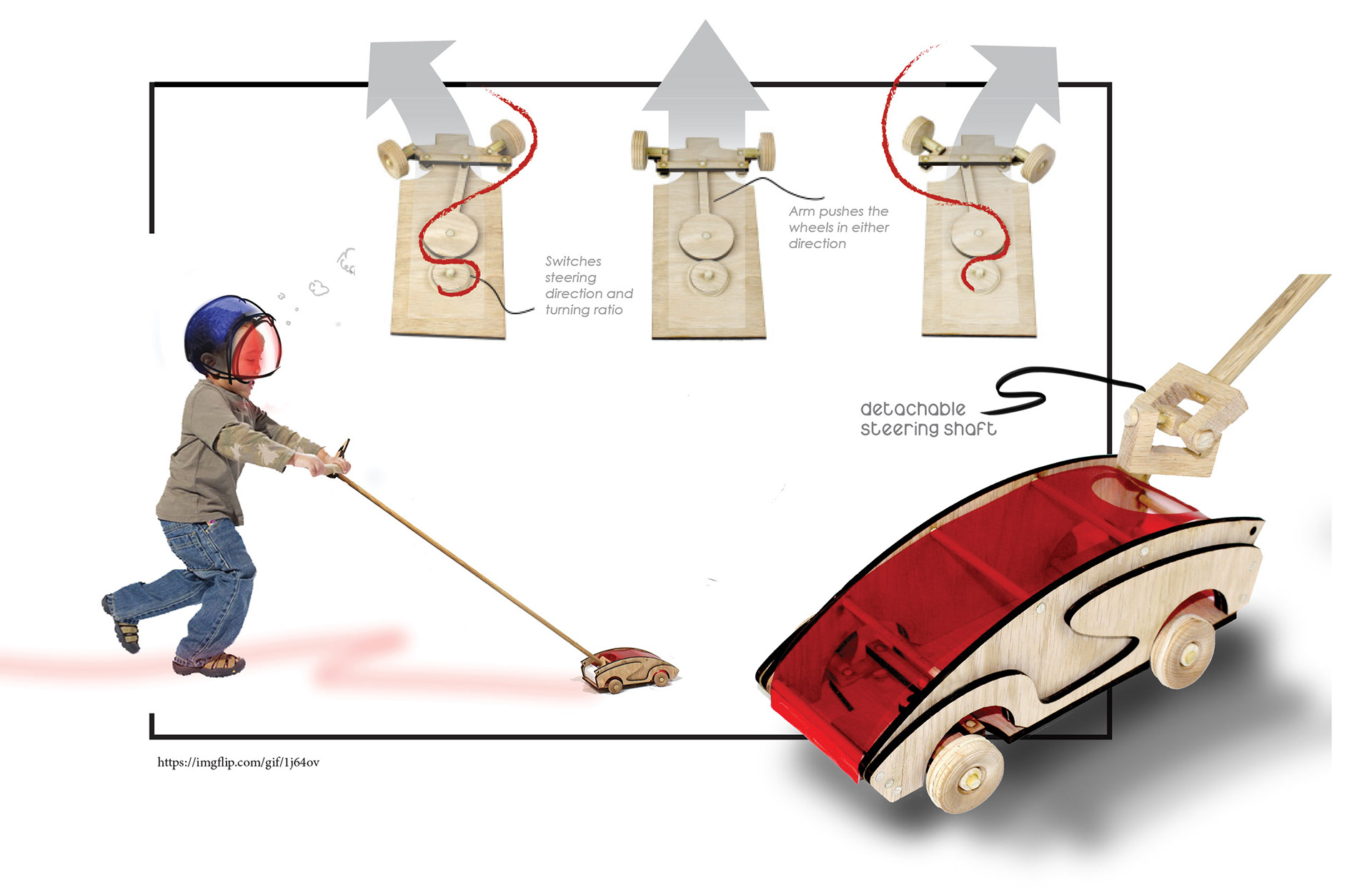 Switches steering direction and turning ratio

Arm pushes the wheels in either direction

detachable steering shaft

https://imgflip.com/gif/1j64ov