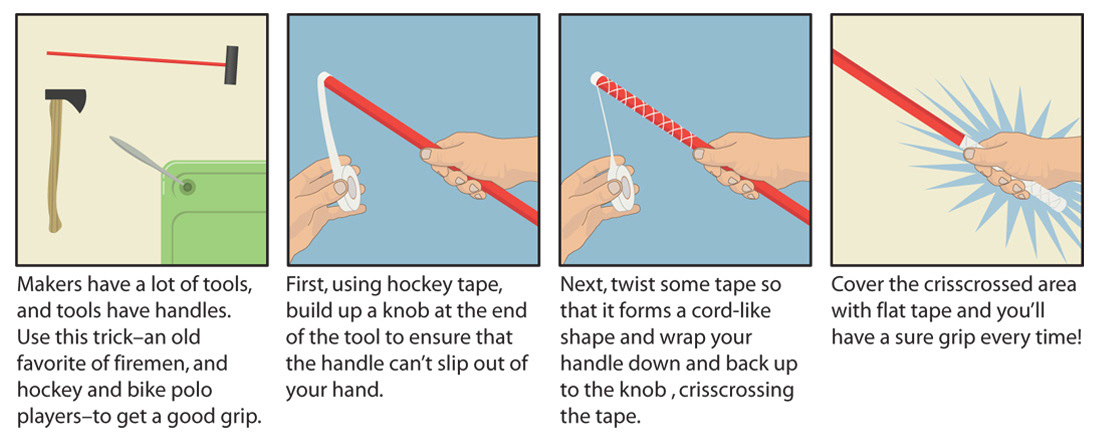 Makers have a lot of tools, and tools have handles. Use this trick–an old favorite of firemen, and hockey and bike polo players–to get a good grip.

First, using hockey tape, build up a knob at the end of the tool to ensure that the handle can't slip out of your hand.

Next, twist some tape so that it forms a cord-like shape and wrap your handle down and back up to the knob , crisscrossing the tape.

Cover the crisscrossed area with flat tape and you'll have a sure grip every time!