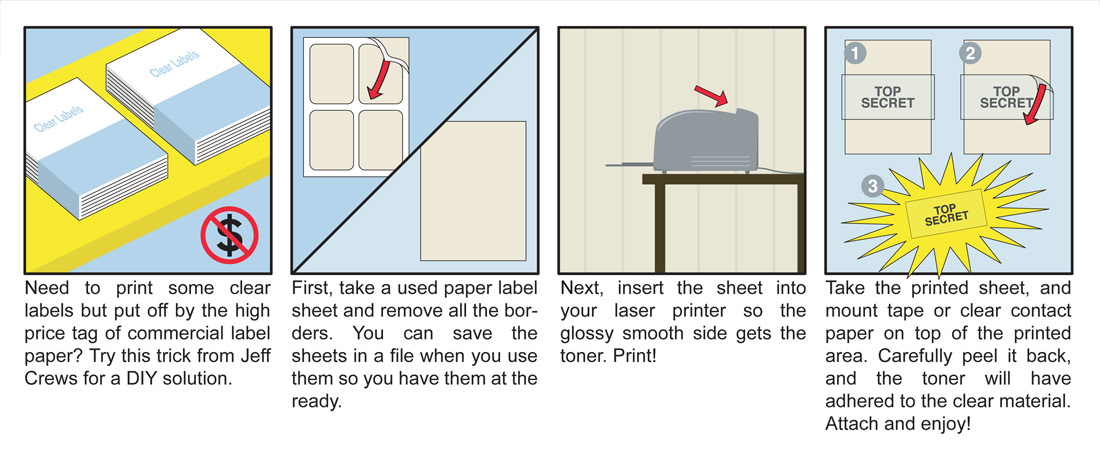 Clear Labels

Clear Labels

$

Need to print some clear labels but put off by the high price tag of commercial label paper? Try this trick from Jeff Crews for a DIY solution.

First, take a used paper label sheet and remove all the borders. You can save the sheets in a file when you use them so you have them at the ready.

Next, insert the sheet into your laser printer so the glossy smooth side gets the toner. Print!

1

TOP SECRET

2

TOP SECRET

3

TOP SECRET

Take the printed sheet, and mount tape or clear contact paper on top of the printed area. Carefully peel it back, and the toner will have adhered to the clear material. Attach and enjoy!