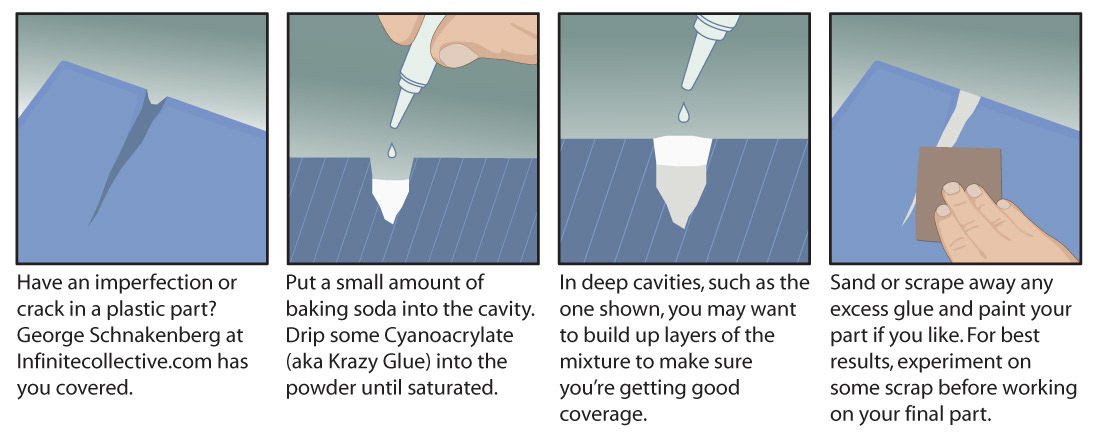 Have an imperfection or crack in a plastic part? George Schnakenberg at Infinitecollective.com has you covered.

Put a small amount of baking soda into the cavity. Drip some Cyanoacrylate (aka Krazy Glue) into the powder until saturated.

In deep cavities, such as the one shown, you may want to build up layers of the mixture to make sure you're getting good coverage.

Sand or scrape away any excess glue and paint your part if you like. For best results, experiment on some scrap before working on your final part.