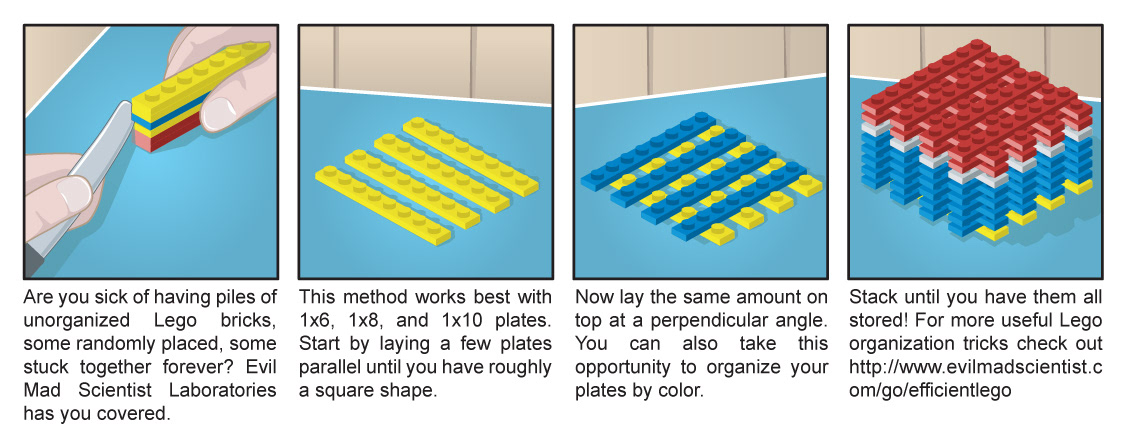 Are you sick of having piles of unorganized Lego bricks, some randomly placed, some stuck together forever? Evil Mad Scientist Laboratories has you covered.

This method works best with 1x6, 1x8, and 1x10 plates. Start by laying a few plates parallel until you have roughly a square shape.

Now lay the same amount on top at a perpendicular angle. You can also take this opportunity to organize your plates by color.

Stack until you have them all stored! For more useful Lego organization tricks check out http://www.evilmadscientist.com/go/efficientlego