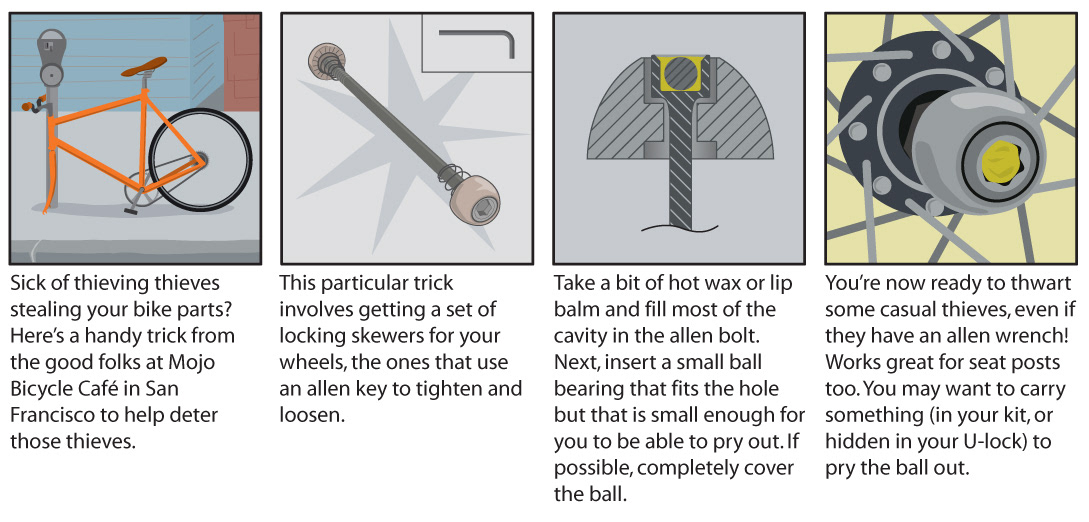 Sick of thieving thieves stealing your bike parts? Here's a handy trick from the good folks at Mojo Bicycle Café in San Francisco to help deter those thieves.

This particular trick involves getting a set of locking skewers for your wheels, the ones that use an allen key to tighten and loosen.

Take a bit of hot wax or lip balm and fill most of the cavity in the allen bolt. Next, insert a small ball bearing that fits the hole but that is small enough for you to be able to pry out. If possible, completely cover the ball.

You're now ready to thwart some casual thieves, even if they have an allen wrench! Works great for seat posts too. You may want to carry something (in your kit, or hidden in your U-lock) to pry the ball out.