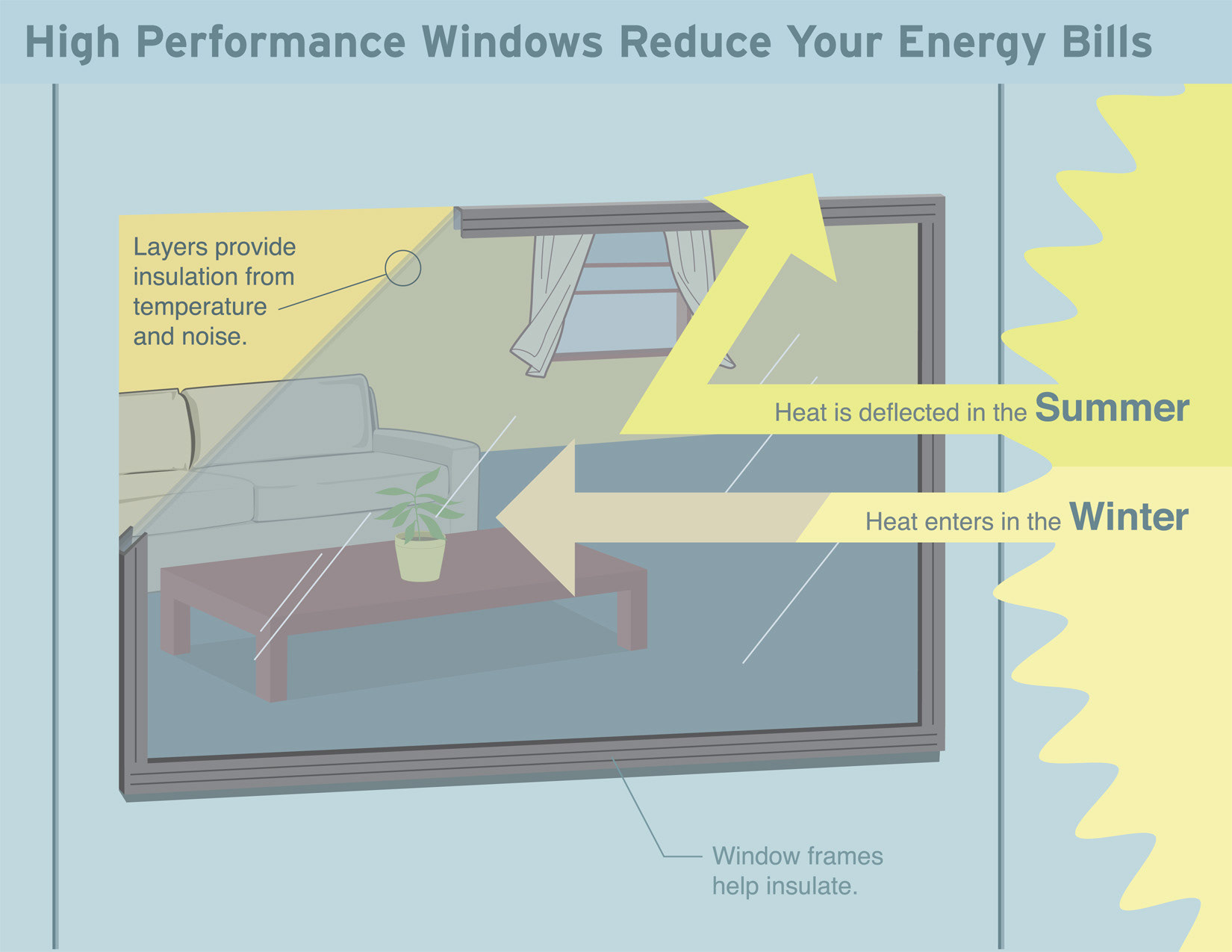 High Performance Windows Reduce Your Energy Bills

Layers provide insulation from temperature and noise.

Heat is deflected in the Summer

Heat enters in the Winter

Window frames help insulate.