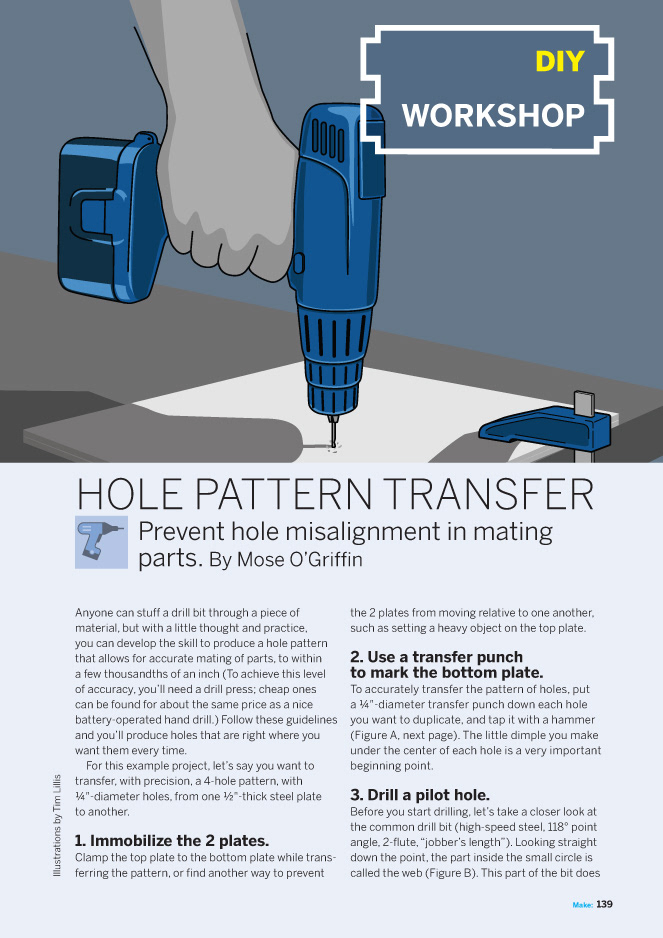 DIY
WORKSHOP

HOLE PATTERN TRANSFER

Prevent hole misalignment in mating parts. By Mose O'Griffin

Illustrations by Tim Lillis

Anyone can stuff a drill bit through a piece of material, but with a little thought and practice, you can develop the skill to produce a hole pattern that allows for accurate mating of parts, to within a few thousandths of an inch (To achieve this level of accuracy, you'll need a drill press; cheap ones can be found for about the same price as a nice battery-operated hand drill.) Follow these guidelines and you'll produce holes that are right where you want them every time.

For this example project, let's say you want to transfer, with precision, a 4-hole pattern, with ¼"-diameter holes, from one ½"-thick steel plate to another.

1. Immobilize the 2 plates.
Clamp the top plate to the bottom plate while transferring the pattern, or find another way to prevent the 2 plates from moving relative to one another, such as setting a heavy object on the top plate.

2. Use a transfer punch to mark the bottom plate.
To accurately transfer the pattern of holes, put a ¼"-diameter transfer punch down each hole you want to duplicate, and tap it with a hammer (Figure A, next page). The little dimple you make under the center of each hole is a very important beginning point.

3. Drill a pilot hole.
Before you start drilling, let's take a closer look at the common drill bit (high-speed steel, 118° point angle, 2-flute, "jobber's length"). Looking straight down the point, the part inside the small circle is called the web (Figure B). This part of the bit does

Make: 139